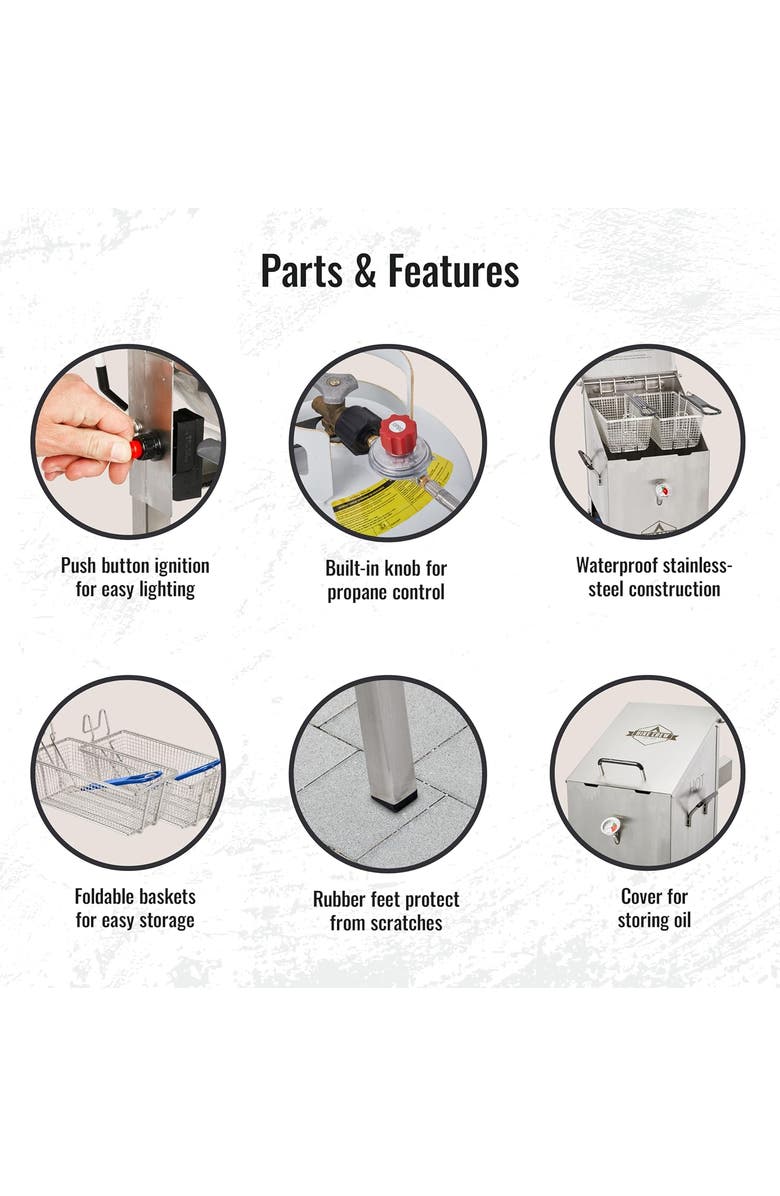 Parts & Features

Push button ignition for easy lighting

Built-in knob for propane control

Waterproof stainless-steel construction

Foldable baskets for easy storage

Rubber feet protect from scratches

Cover for storing oil