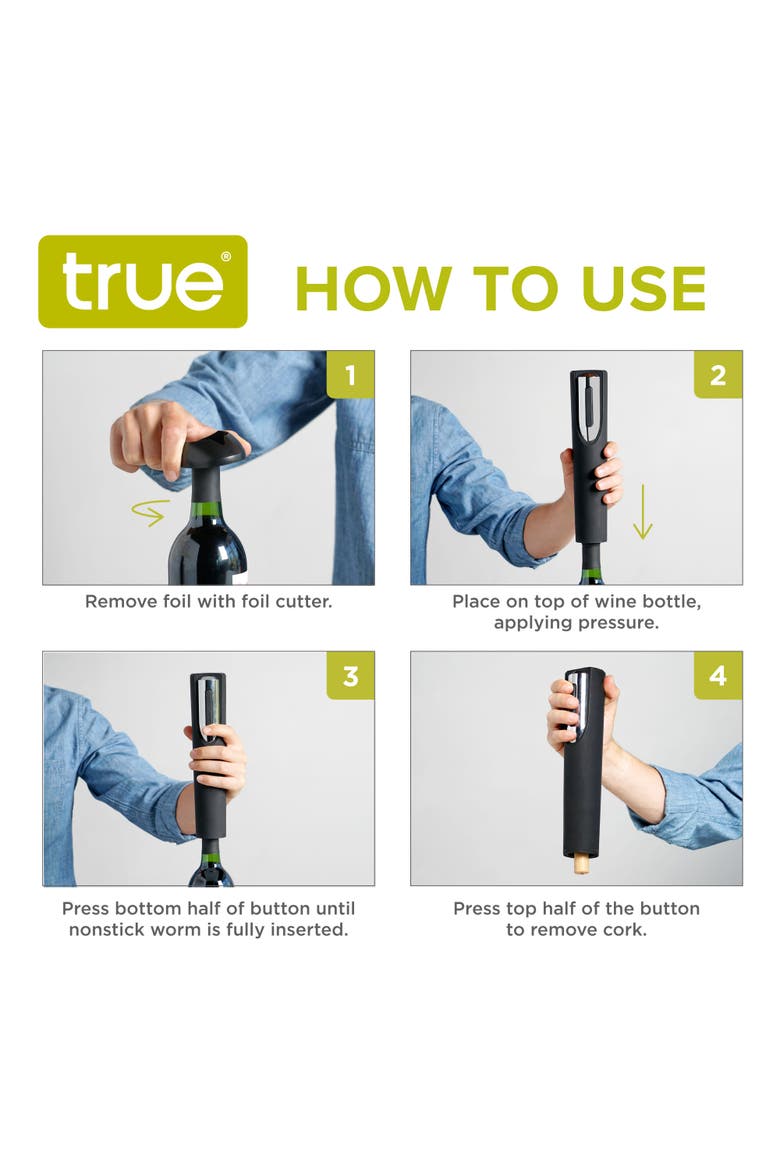 true®

HOW TO USE

1

Remove foil with foil cutter.

2

Place on top of wine bottle, applying pressure.

3

Press bottom half of button until nonstick worm is fully inserted.

4

Press top half of the button to remove cork.