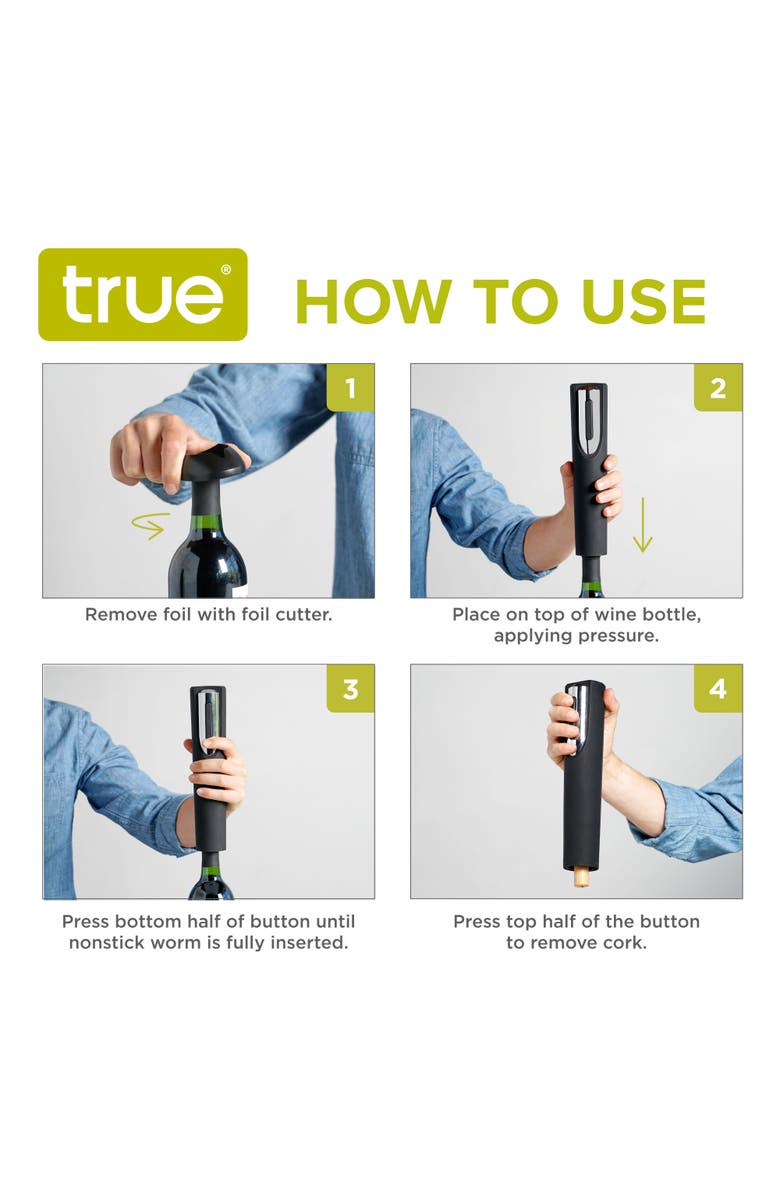 true®

HOW TO USE

1

Remove foil with foil cutter.

2

Place on top of wine bottle, applying pressure.

3

Press bottom half of button until nonstick worm is fully inserted.

4

Press top half of the button to remove cork.