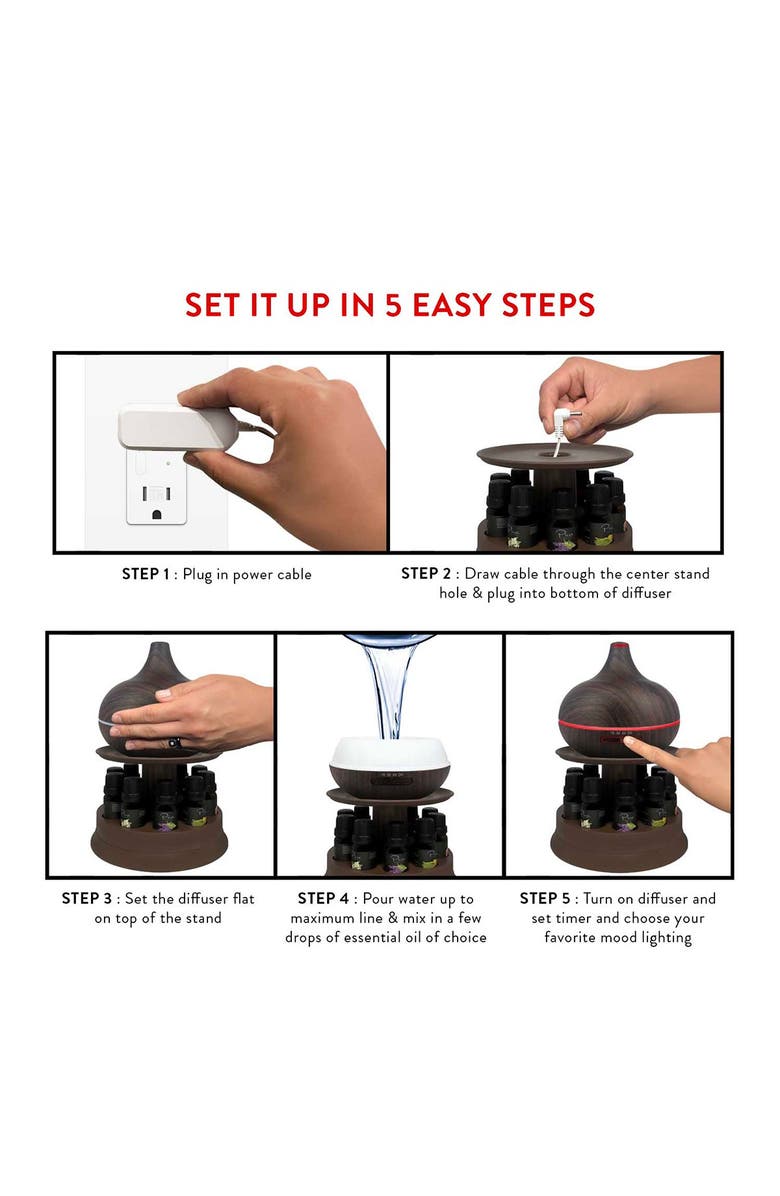 SET IT UP IN 5 EASY STEPS

STEP 1 : Plug in power cable

STEP 2 : Draw cable through the center stand hole & plug into bottom of diffuser

STEP 3 : Set the diffuser flat on top of the stand

STEP 4 : Pour water up to maximum line & mix in a few drops of essential oil of choice

STEP 5 : Turn on diffuser and set timer and choose your favorite mood lighting