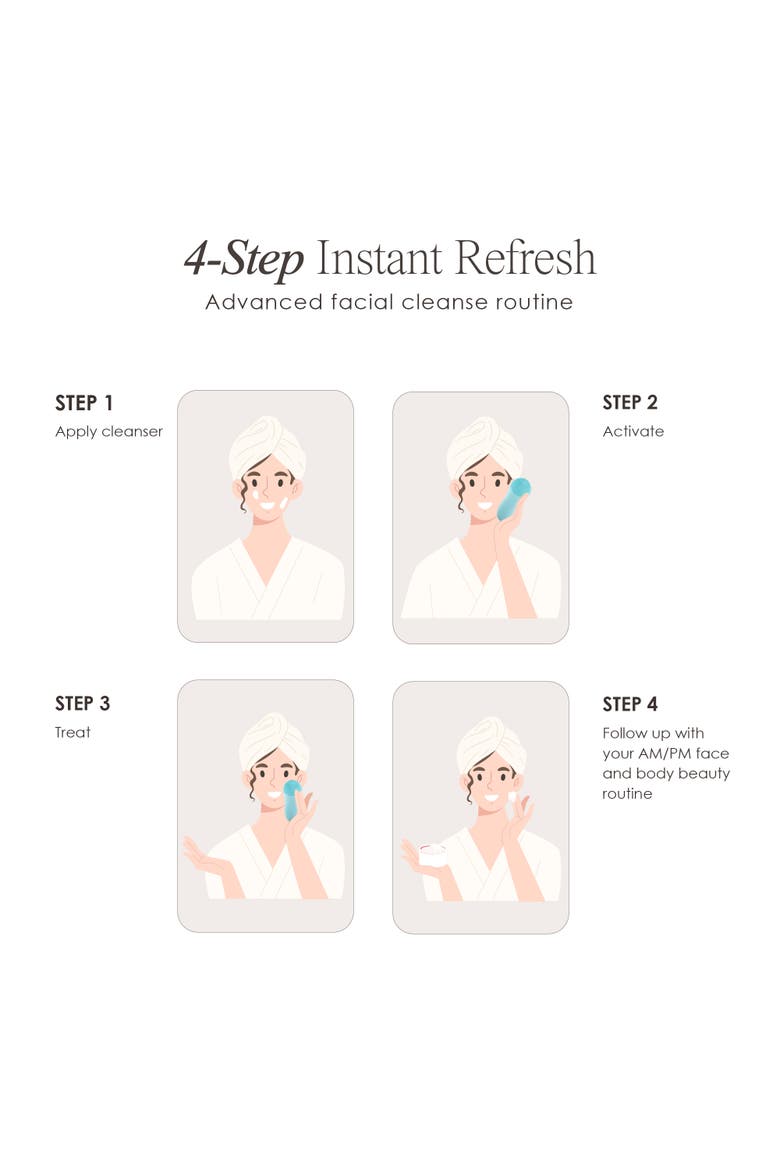 4-Step Instant Refresh
Advanced facial cleanse routine

STEP 1
Apply cleanser

STEP 2
Activate

STEP 3
Treat

STEP 4
Follow up with your AM/PM face and body beauty routine