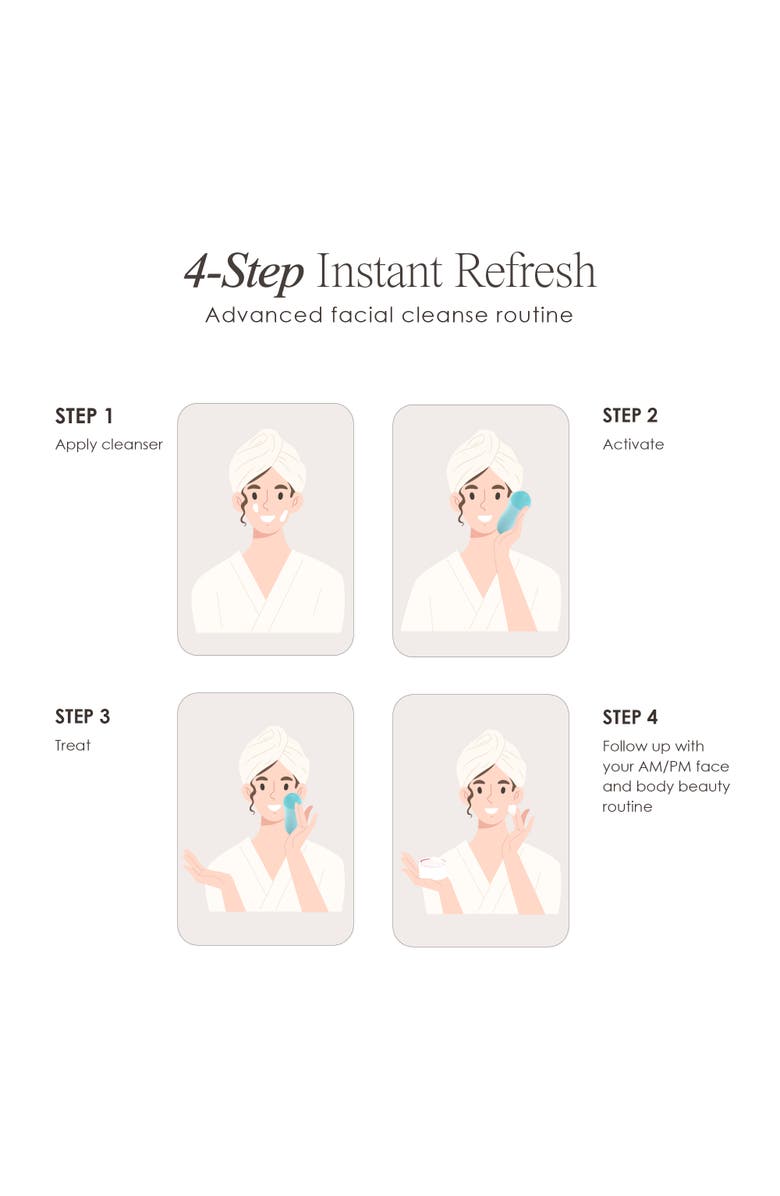 4-Step Instant Refresh
Advanced facial cleanse routine

STEP 1
Apply cleanser

STEP 2
Activate

STEP 3
Treat

STEP 4
Follow up with your AM/PM face and body beauty routine