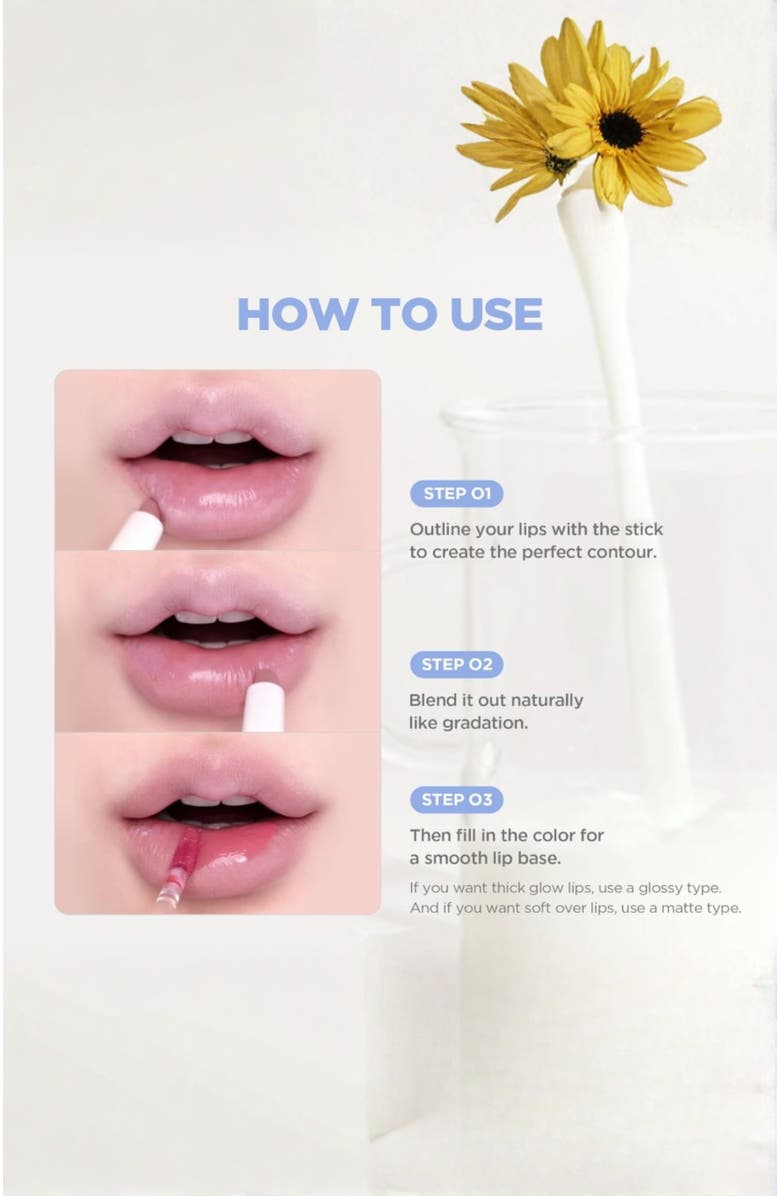 HOW TO USE

STEP 01

Outline your lips with the stick to create the perfect contour.

STEP 02

Blend it out naturally like gradation.

STEP 03

Then fill in the color for a smooth lip base.

If you want thick glow lips, use a glossy type. And if you want soft over lips, use a matte type.