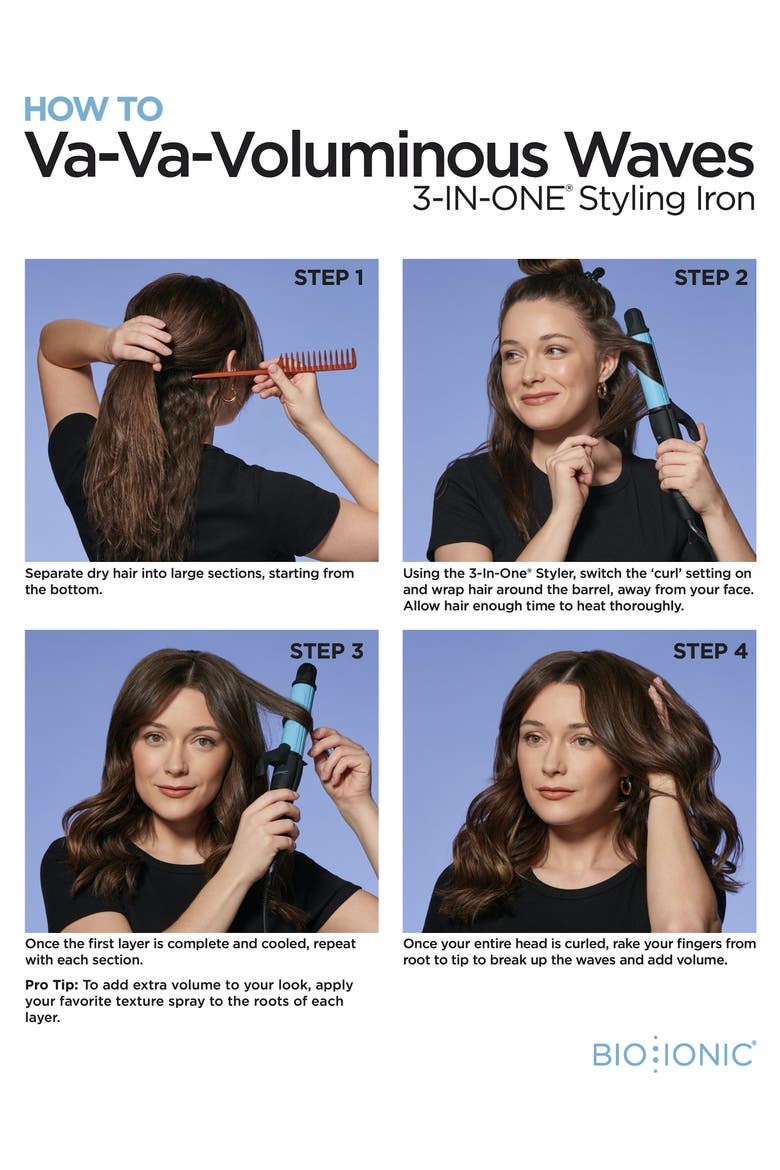 HOW TO
Va-Va-Voluminous Waves
3-IN-ONE® Styling Iron

STEP 1

Separate dry hair into large sections, starting from the bottom.

STEP 2

Using the 3-In-One® Styler, switch the 'curl' setting on and wrap hair around the barrel, away from your face. Allow hair enough time to heat thoroughly.

STEP 3

Once the first layer is complete and cooled, repeat with each section.

Pro Tip: To add extra volume to your look, apply your favorite texture spray to the roots of each layer.

STEP 4

Once your entire head is curled, rake your fingers from root to tip to break up the waves and add volume.

BIO IONIC®