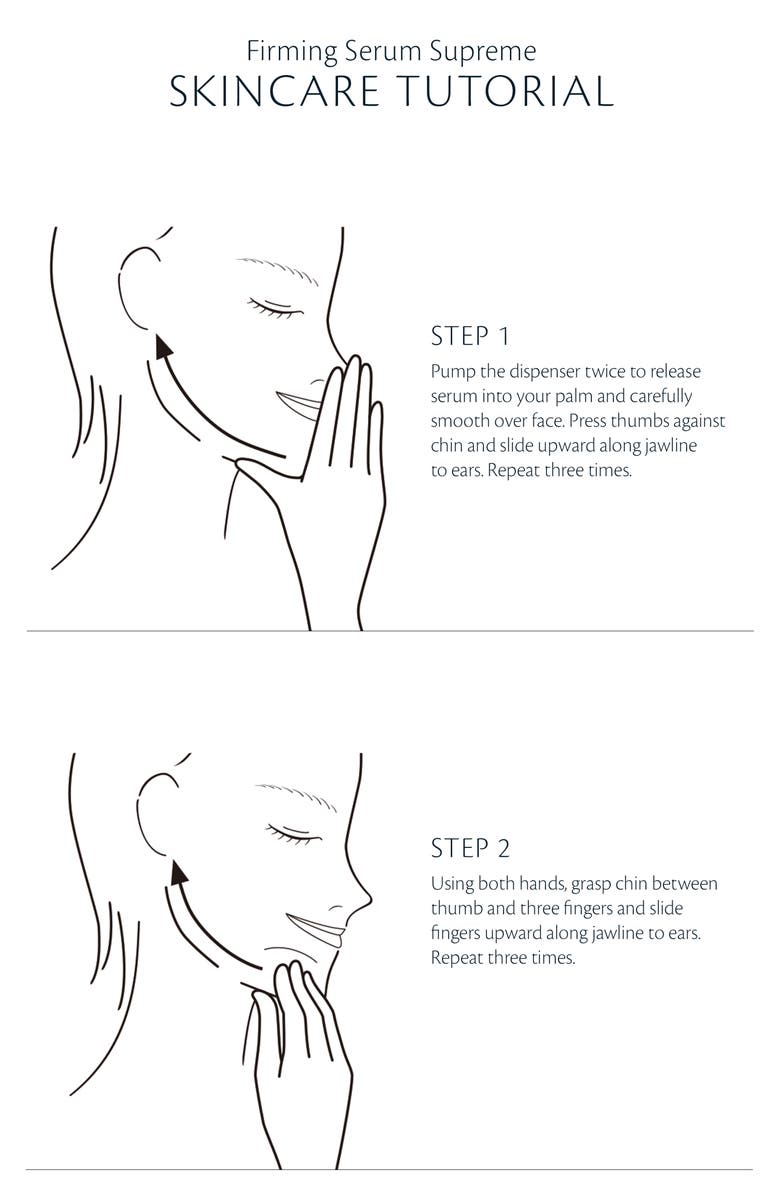 Firming Serum Supreme
SKINCARE TUTORIAL

STEP 1

Pump the dispenser twice to release serum into your palm and carefully smooth over face. Press thumbs against chin and slide upward along jawline to ears. Repeat three times.

STEP 2

Using both hands, grasp chin between thumb and three fingers and slide fingers upward along jawline to ears. Repeat three times.