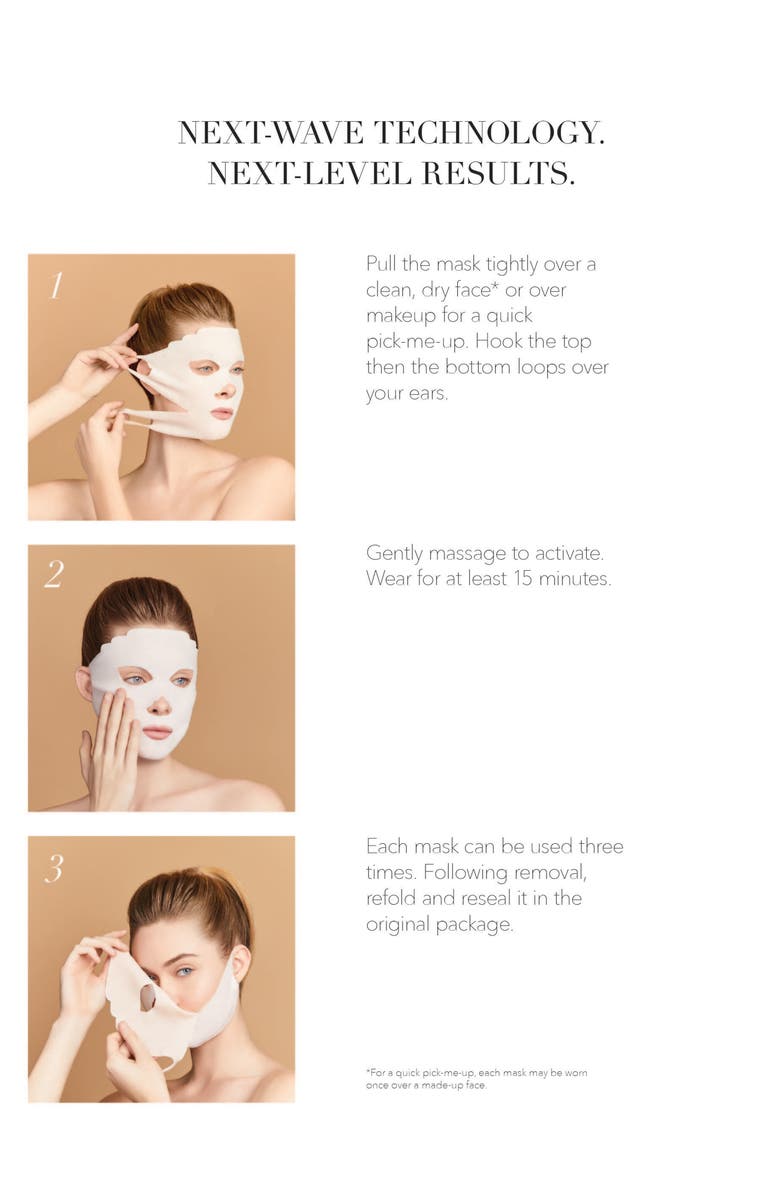 NEXT-WAVE TECHNOLOGY.
NEXT-LEVEL RESULTS.

1

Pull the mask tightly over a clean, dry face* or over makeup for a quick pick-me-up. Hook the top then the bottom loops over your ears.

2

Gently massage to activate. Wear for at least 15 minutes.

3

Each mask can be used three times. Following removal, refold and reseal it in the original package.

*For a quick pick-me-up, each mask may be worn once over a made-up face.