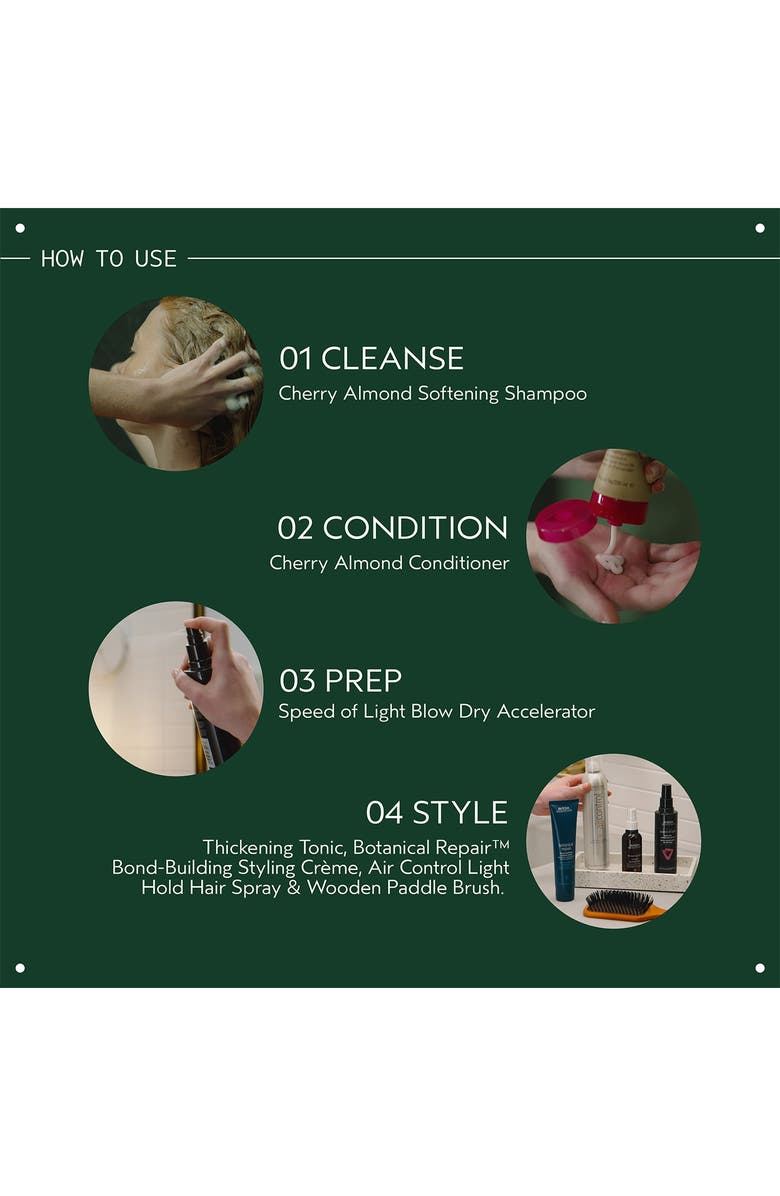 HOW TO USE

01 CLEANSE
Cherry Almond Softening Shampoo

02 CONDITION
Cherry Almond Conditioner

03 PREP
Speed of Light Blow Dry Accelerator

04 STYLE
Thickening Tonic, Botanical Repair™ Bond-Building Styling Crème, Air Control Light Hold Hair Spray & Wooden Paddle Brush.