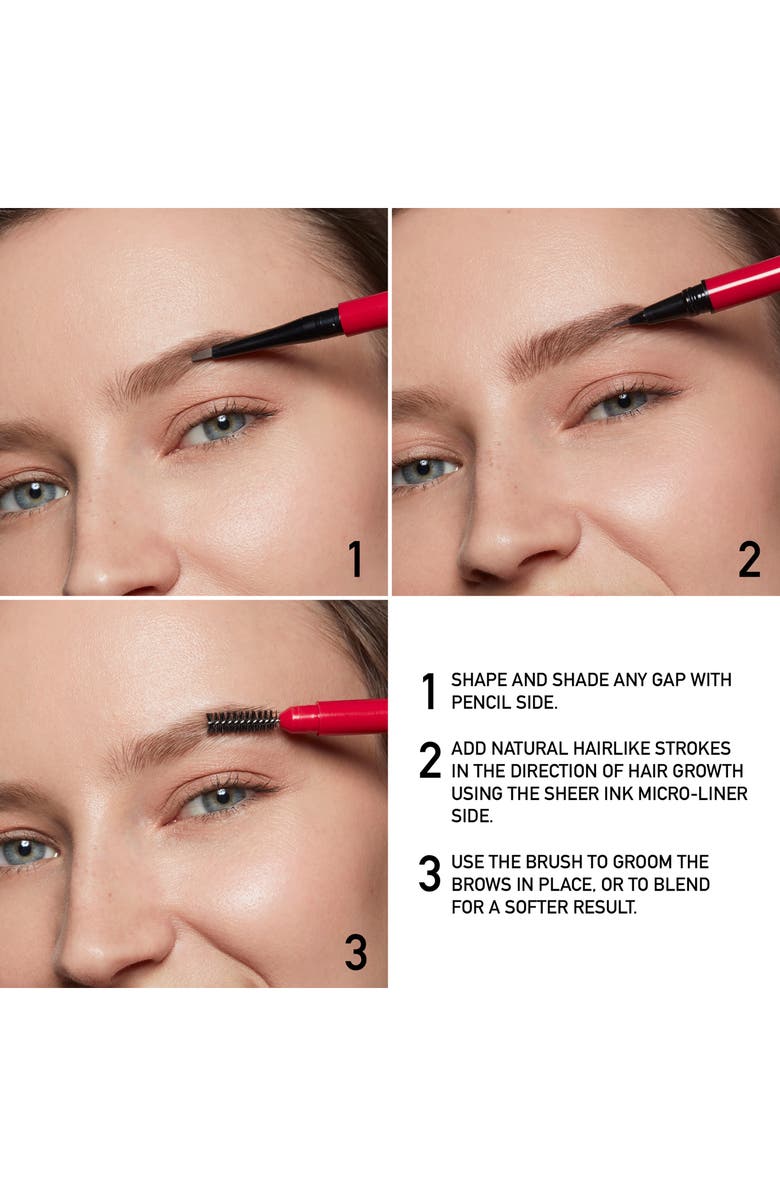 1

2

3

1 SHAPE AND SHADE ANY GAP WITH PENCIL SIDE.

2 ADD NATURAL HAIRLIKE STROKES IN THE DIRECTION OF HAIR GROWTH USING THE SHEER INK MICRO-LINER SIDE.

3 USE THE BRUSH TO GROOM THE BROWS IN PLACE, OR TO BLEND FOR A SOFTER RESULT.