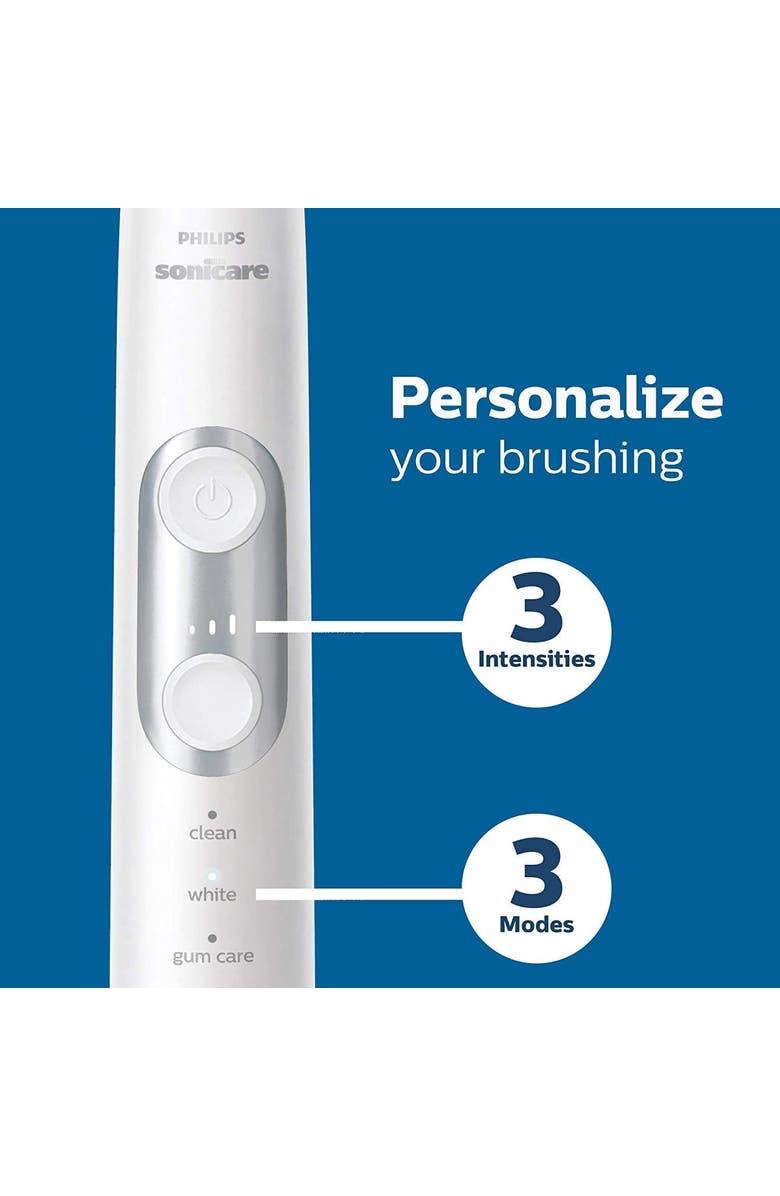 PHILIPS
sonicare

Personalize
your brushing

3
Intensities

clean
white
gum care

3
Modes