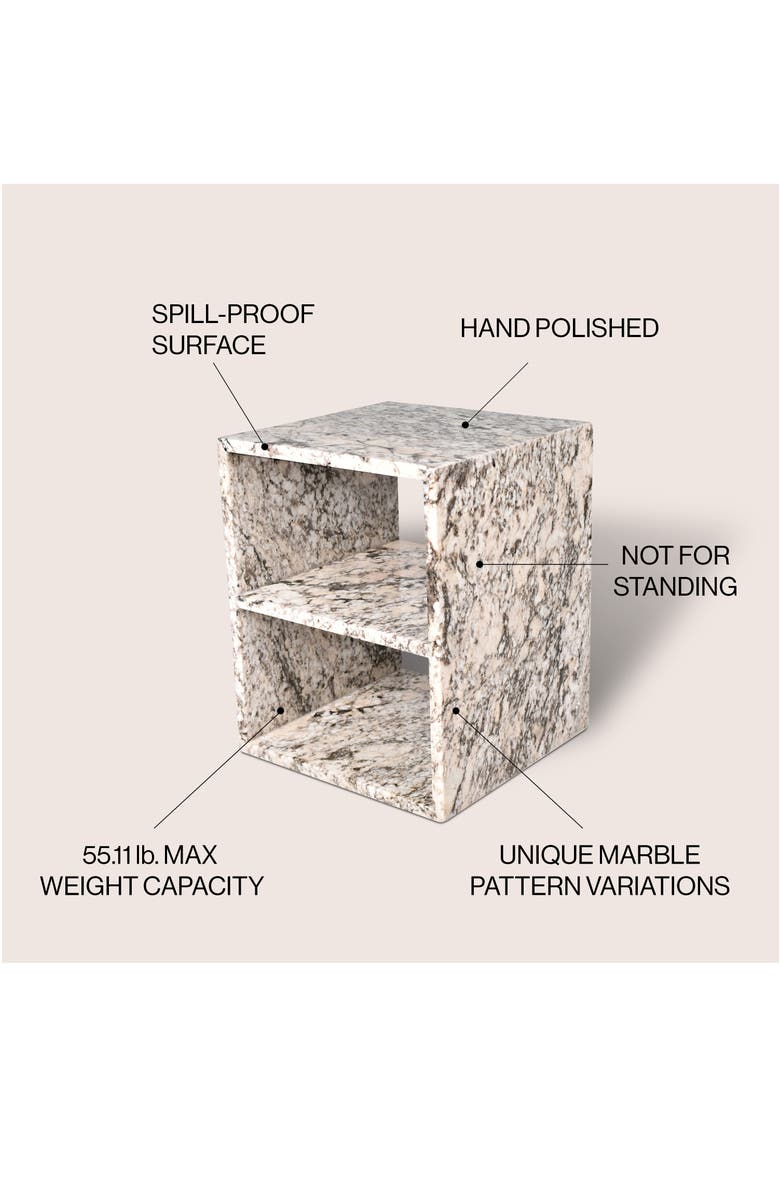 SPILL-PROOF SURFACE

HAND POLISHED

NOT FOR STANDING

55.11 lb. MAX WEIGHT CAPACITY

UNIQUE MARBLE PATTERN VARIATIONS