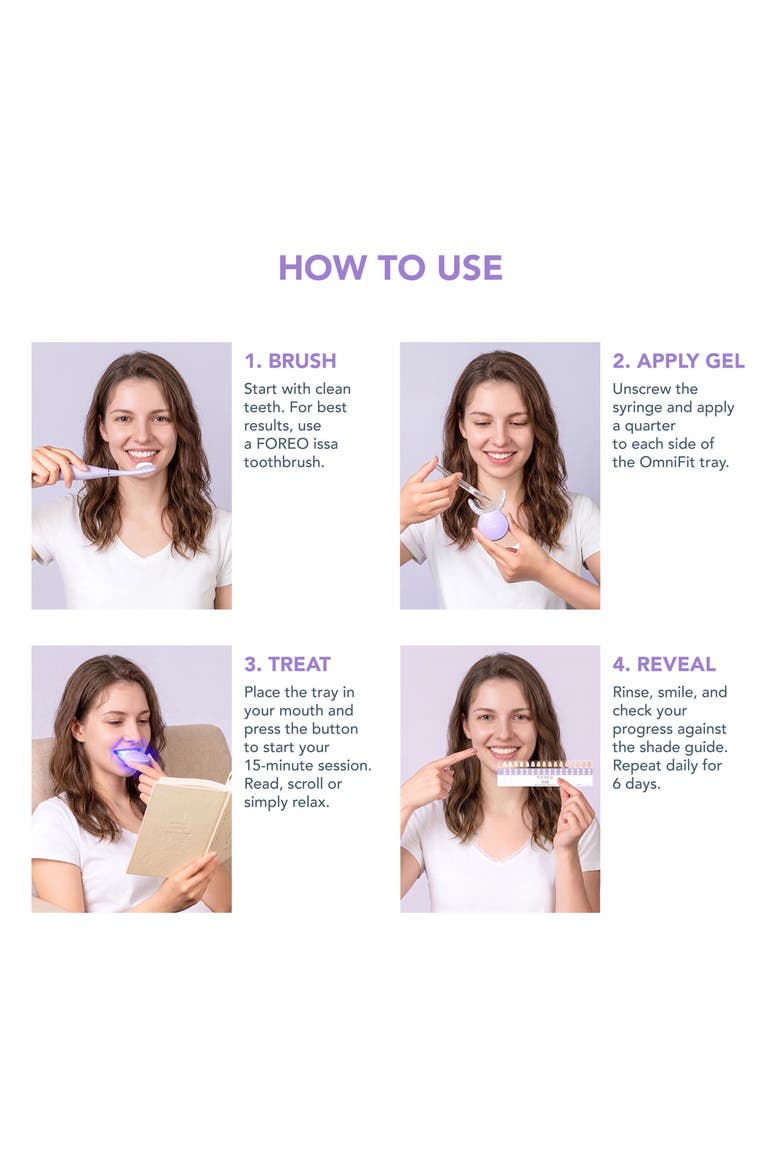 HOW TO USE

1. BRUSH
Start with clean teeth. For best results, use a FOREO issa toothbrush.

2. APPLY GEL
Unscrew the syringe and apply a quarter to each side of the OmniFit tray.

3. TREAT
Place the tray in your mouth and press the button to start your 15-minute session. Read, scroll or simply relax.

4. REVEAL
Rinse, smile, and check your progress against the shade guide. Repeat daily for 6 days.