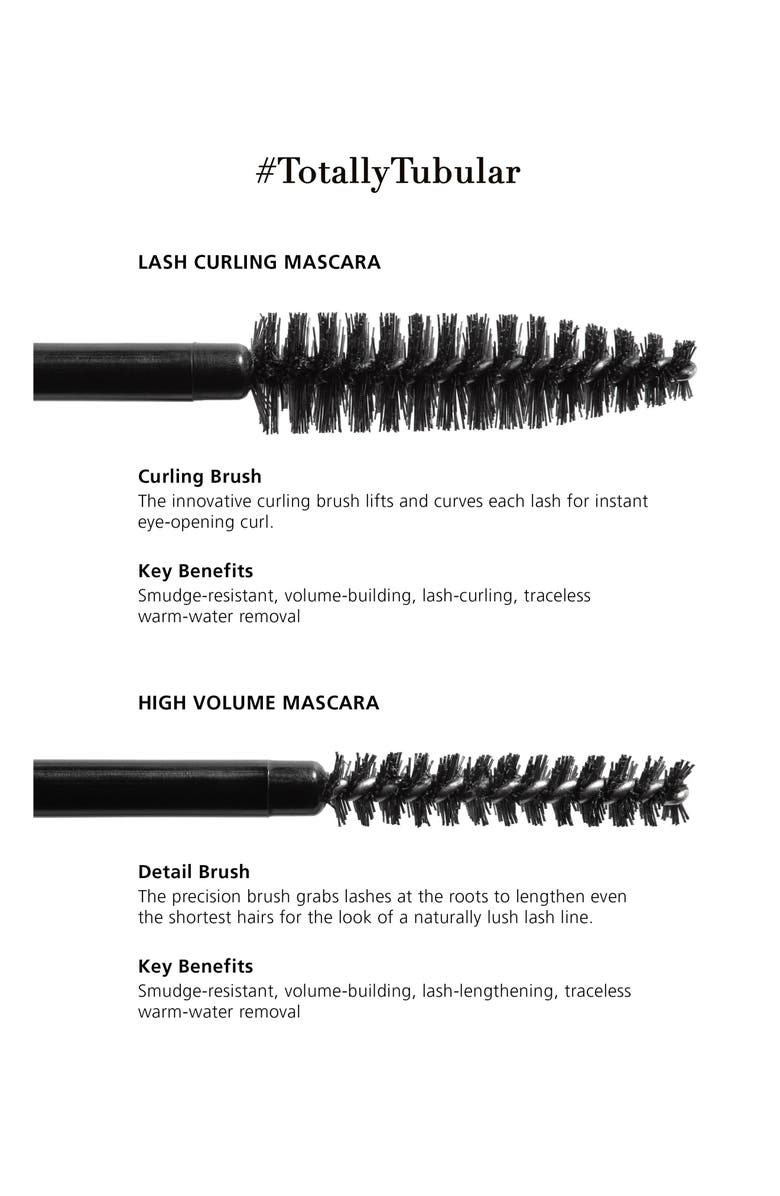 #TotallyTubular

LASH CURLING MASCARA

Curling Brush
The innovative curling brush lifts and curves each lash for instant eye-opening curl.

Key Benefits
Smudge-resistant, volume-building, lash-curling, traceless warm-water removal

HIGH VOLUME MASCARA

Detail Brush
The precision brush grabs lashes at the roots to lengthen even the shortest hairs for the look of a naturally lush lash line.

Key Benefits
Smudge-resistant, volume-building, lash-lengthening, traceless warm-water removal