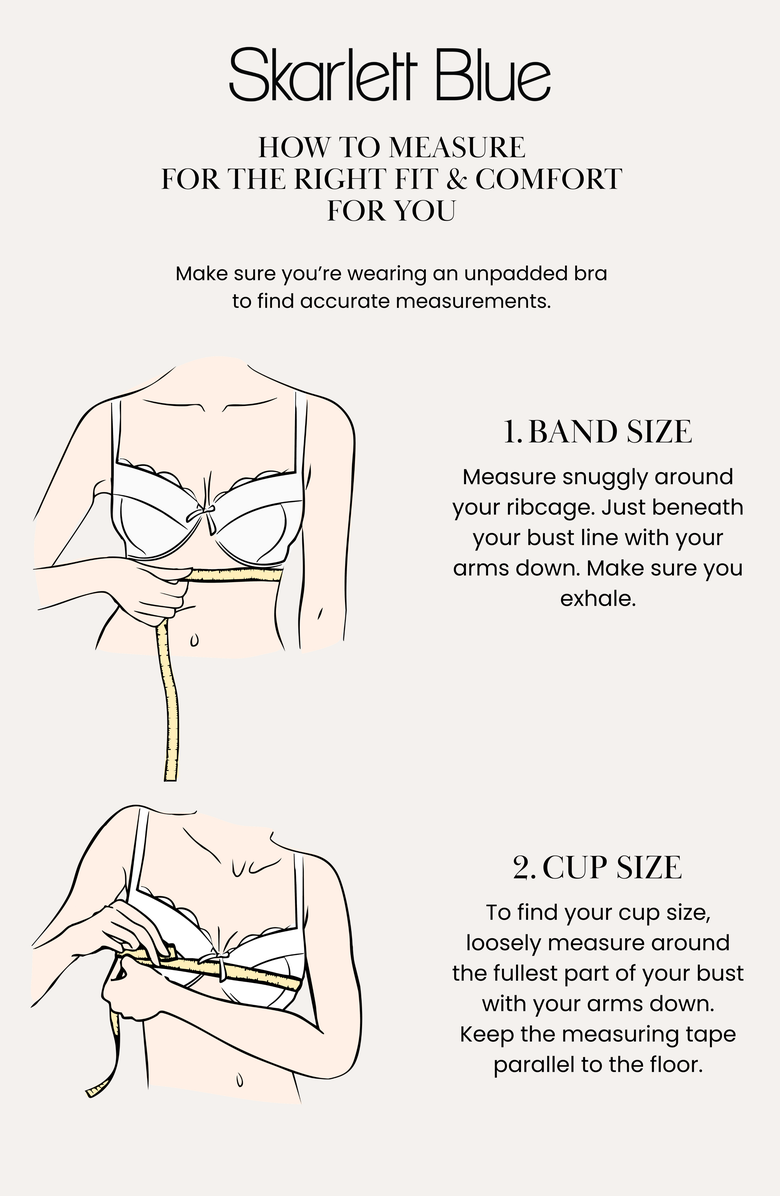 Skarlett Blue

HOW TO MEASURE
FOR THE RIGHT FIT & COMFORT
FOR YOU

Make sure you're wearing an unpadded bra to find accurate measurements.

1. BAND SIZE

Measure snuggly around your ribcage. Just beneath your bust line with your arms down. Make sure you exhale.

2. CUP SIZE

To find your cup size, loosely measure around the fullest part of your bust with your arms down. Keep the measuring tape parallel to the floor.