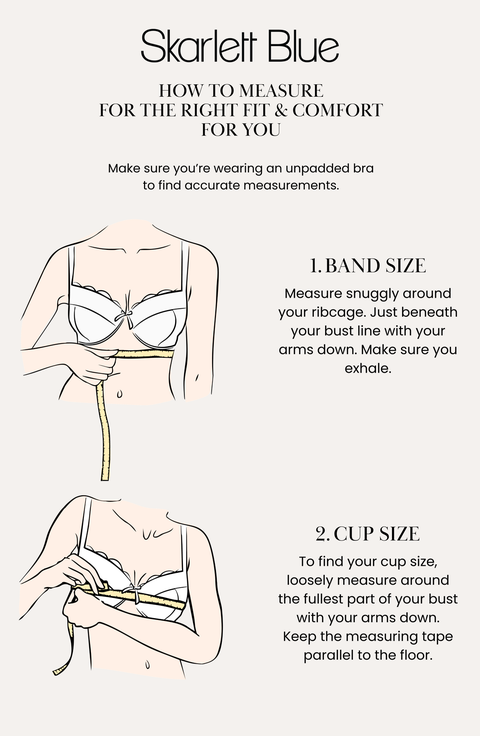 Skarlett Blue

HOW TO MEASURE FOR THE RIGHT FIT & COMFORT FOR YOU

Make sure you're wearing an unpadded bra to find accurate measurements.

1. BAND SIZE

Measure snuggly around your ribcage. Just beneath your bust line with your arms down. Make sure you exhale.

2. CUP SIZE

To find your cup size, loosely measure around the fullest part of your bust with your arms down. Keep the measuring tape parallel to the floor.