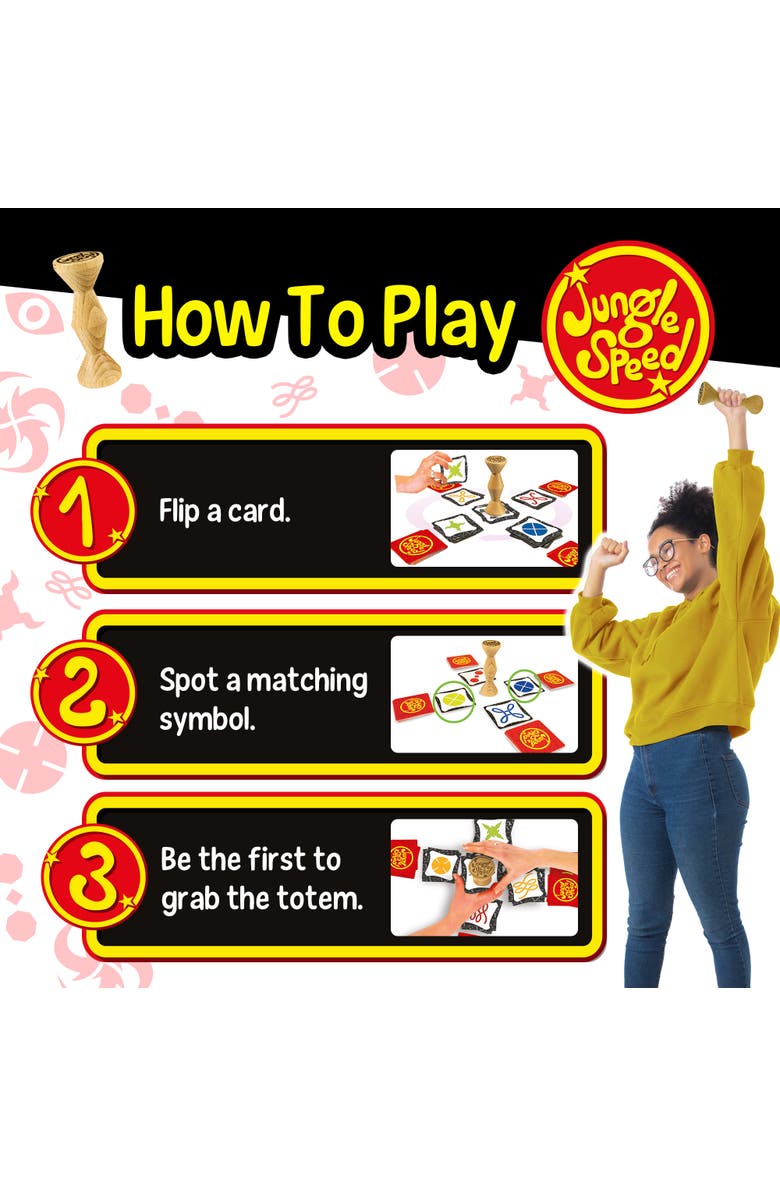 How To Play

Jungle Speed

1 Flip a card.

2 Spot a matching symbol.

3 Be the first to grab the totem.