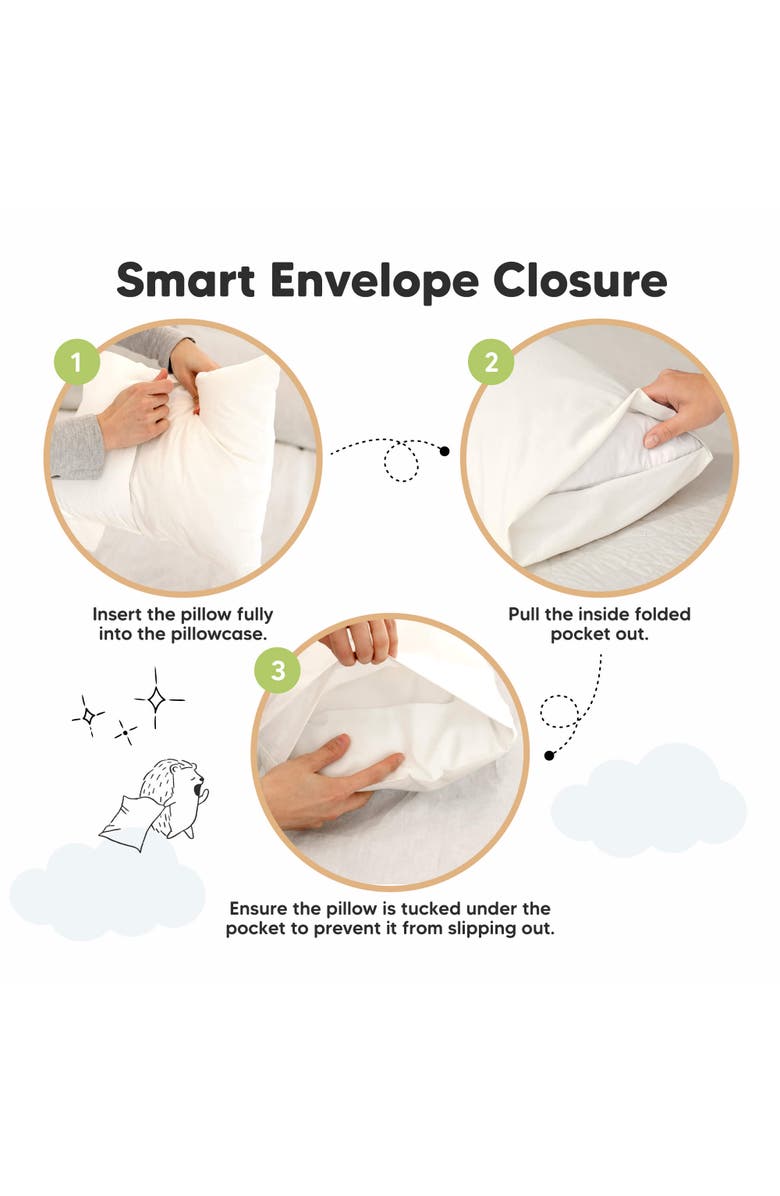 Smart Envelope Closure

1

Insert the pillow fully into the pillowcase.

2

Pull the inside folded pocket out.

3

Ensure the pillow is tucked under the pocket to prevent it from slipping out.