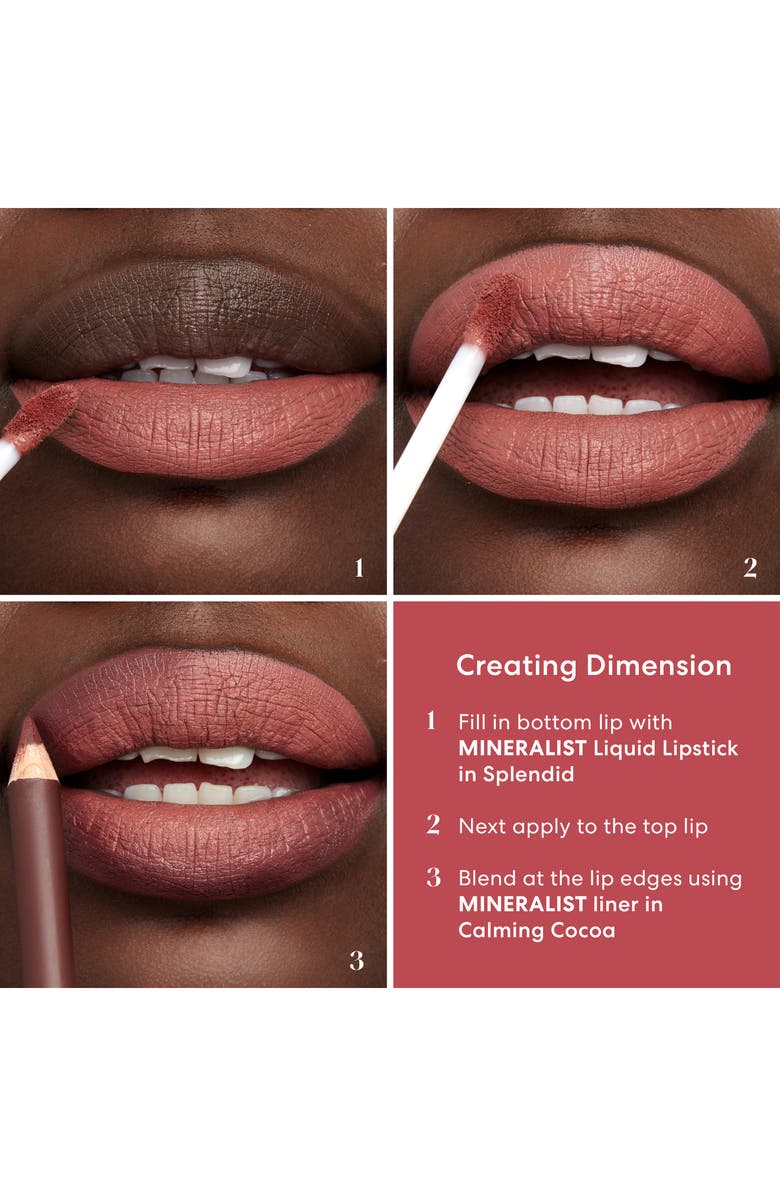 1

2

3

Creating Dimension

1 Fill in bottom lip with MINERALIST Liquid Lipstick in Splendid

2 Next apply to the top lip

3 Blend at the lip edges using MINERALIST liner in Calming Cocoa