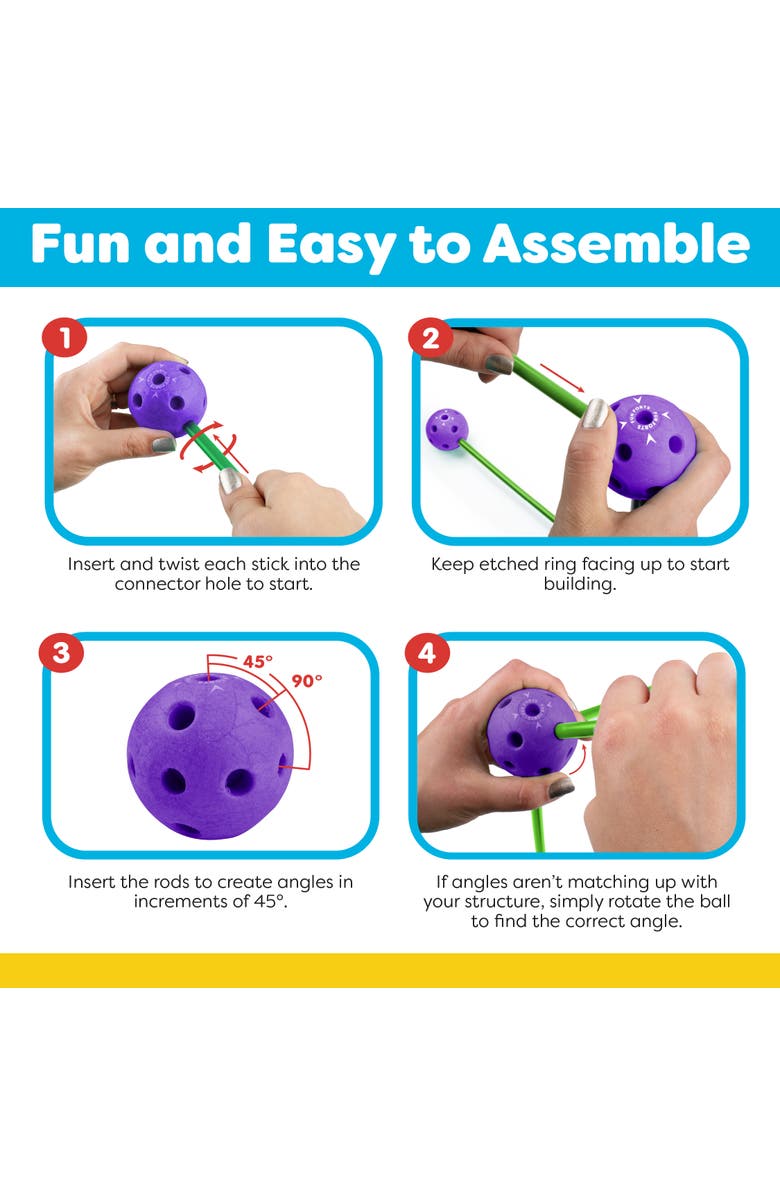 Fun and Easy to Assemble

1

Insert and twist each stick into the connector hole to start.

2

Keep etched ring facing up to start building.

3

45°

90°

Insert the rods to create angles in increments of 45°.

4

If angles aren't matching up with your structure, simply rotate the ball to find the correct angle.