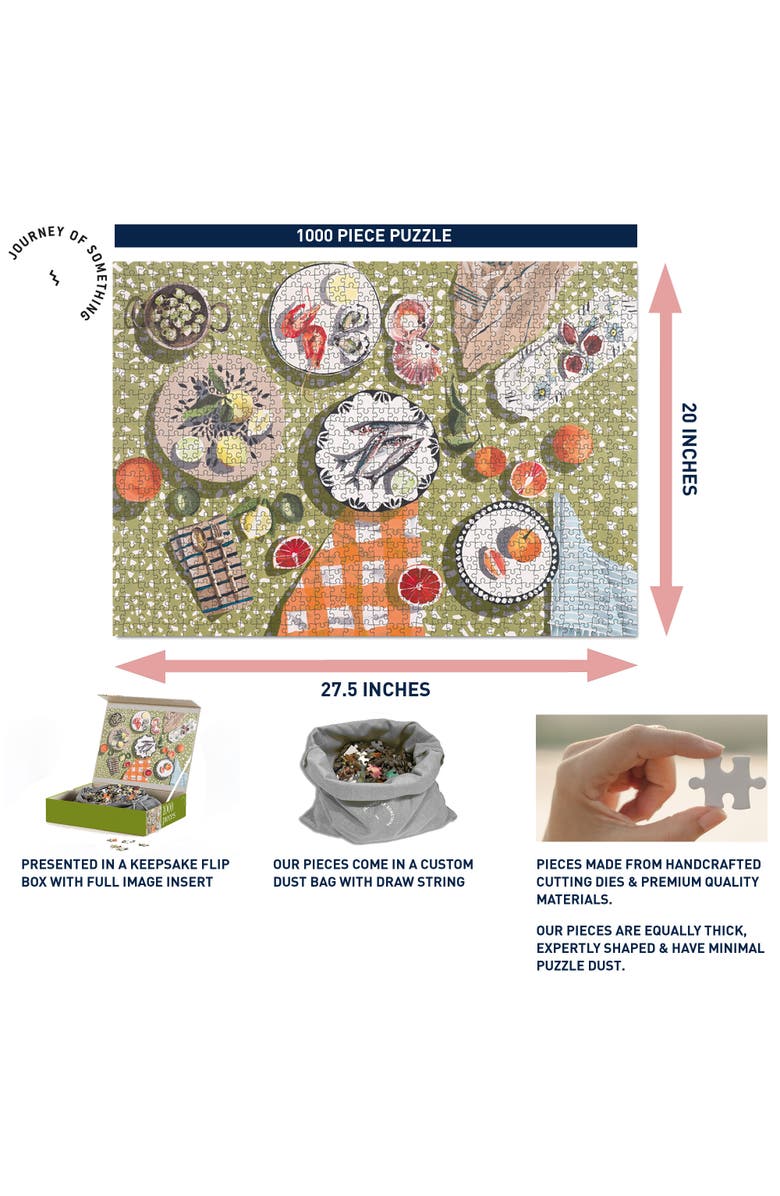 JOURNEY OF SOMETHING

1000 PIECE PUZZLE

20 INCHES

27.5 INCHES

1000 pieces

PRESENTED IN A KEEPSAKE FLIP BOX WITH FULL IMAGE INSERT

OUR PIECES COME IN A CUSTOM DUST BAG WITH DRAW STRING

PIECES MADE FROM HANDCRAFTED CUTTING DIES & PREMIUM QUALITY MATERIALS.

OUR PIECES ARE EQUALLY THICK, EXPERTLY SHAPED & HAVE MINIMAL PUZZLE DUST.