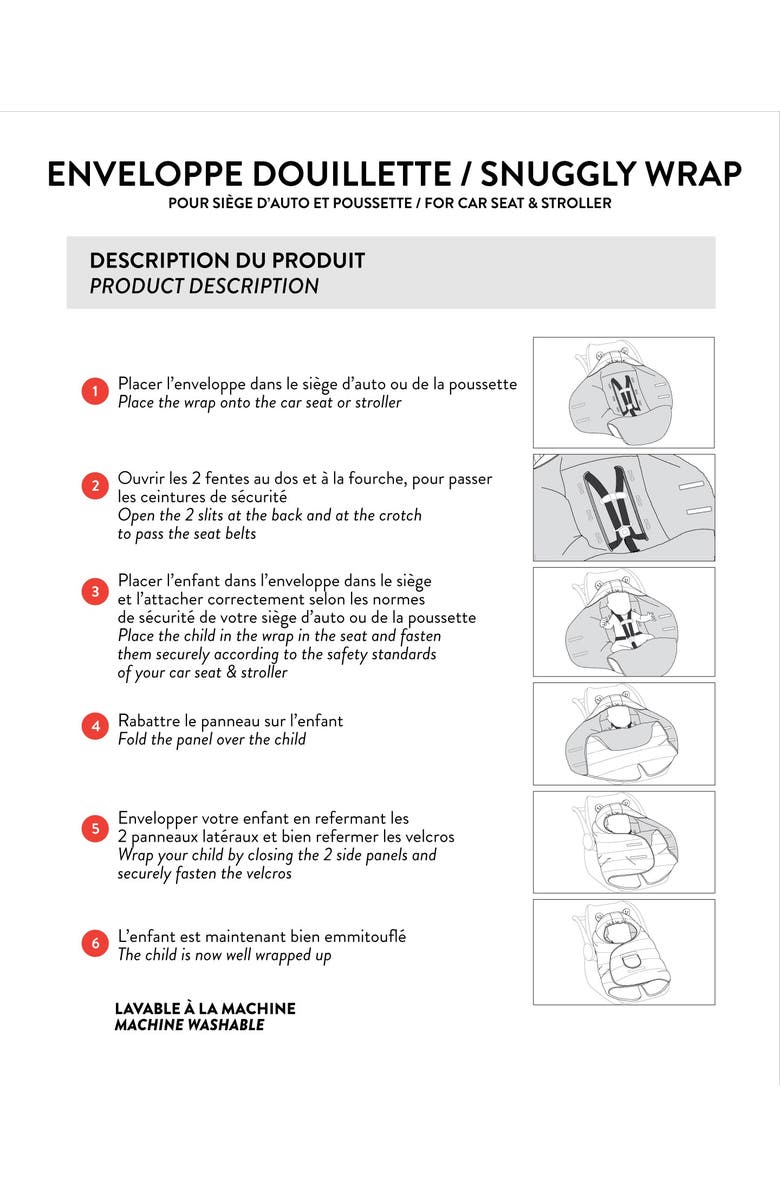 ENVELOPPE DOUILLETTE / SNUGGLY WRAP
POUR SIÈGE D'AUTO ET POUSSETTE / FOR CAR SEAT & STROLLER

DESCRIPTION DU PRODUIT
PRODUCT DESCRIPTION

1 Placer l'enveloppe dans le siège d'auto ou de la poussette
Place the wrap onto the car seat or stroller

2 Ouvrir les 2 fentes au dos et à la fourche, pour passer les ceintures de sécurité
Open the 2 slits at the back and at the crotch to pass the seat belts

3 Placer l'enfant dans l'enveloppe dans le siège et l'attacher correctement selon les normes de sécurité de votre siège d'auto ou de la poussette
Place the child in the wrap in the seat and fasten them securely according to the safety standards of your car seat & stroller

4 Rabattre le panneau sur l'enfant
Fold the panel over the child

5 Envelopper votre enfant en refermant les 2 panneaux latéraux et bien refermer les velcros
Wrap your child by closing the 2 side panels and securely fasten the velcros

6 L'enfant est maintenant bien emmitouflé
The child is now well wrapped up

LAVABLE À LA MACHINE
MACHINE WASHABLE