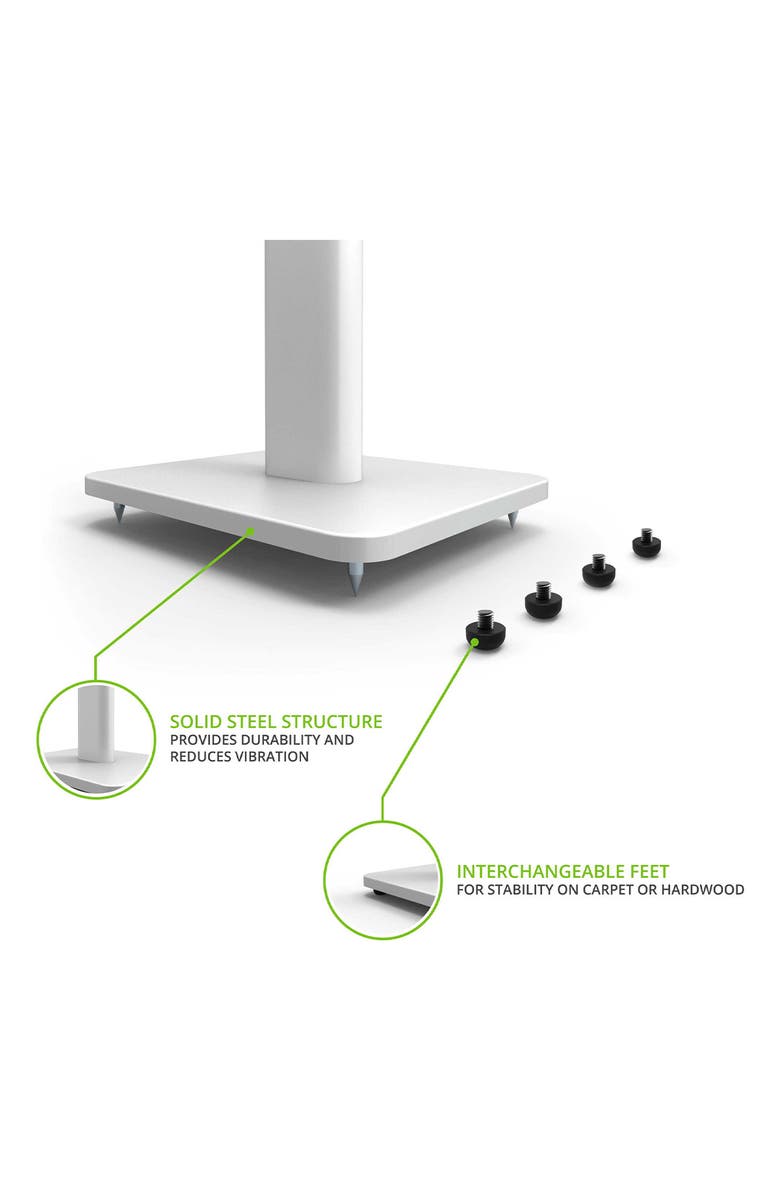 SOLID STEEL STRUCTURE
PROVIDES DURABILITY AND REDUCES VIBRATION

INTERCHANGEABLE FEET
FOR STABILITY ON CARPET OR HARDWOOD