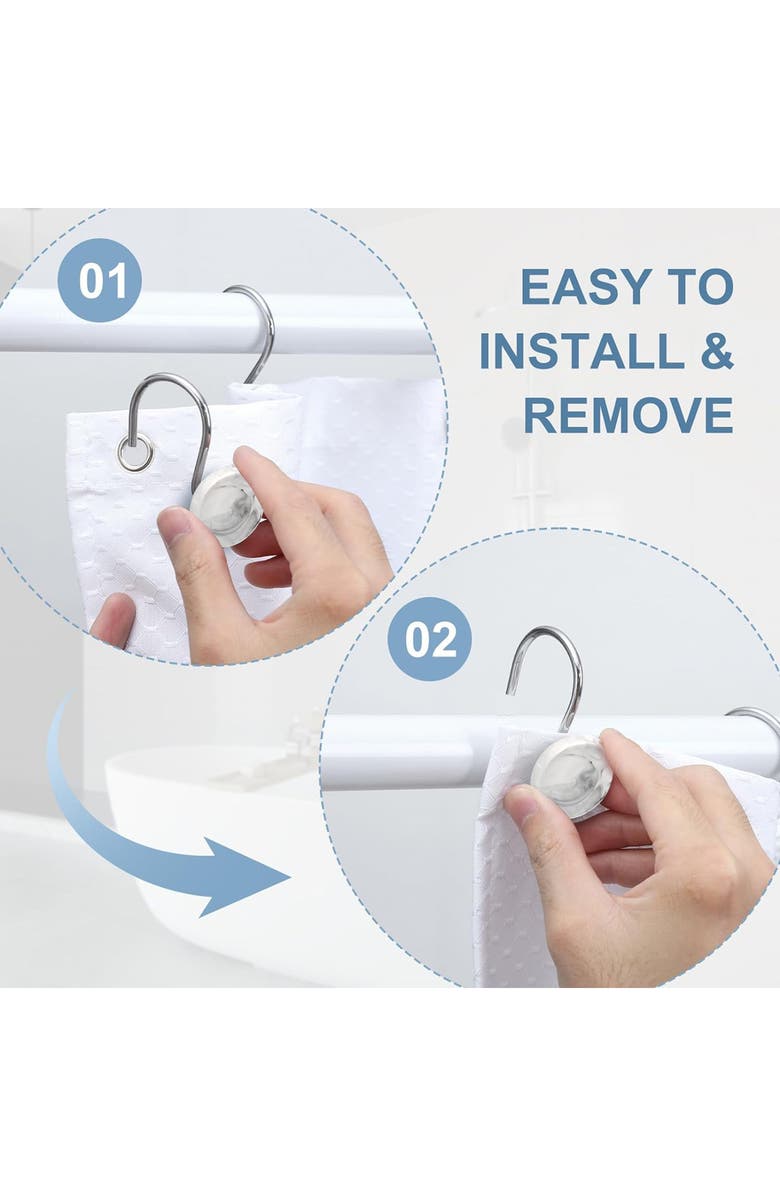 01

EASY TO INSTALL & REMOVE

02