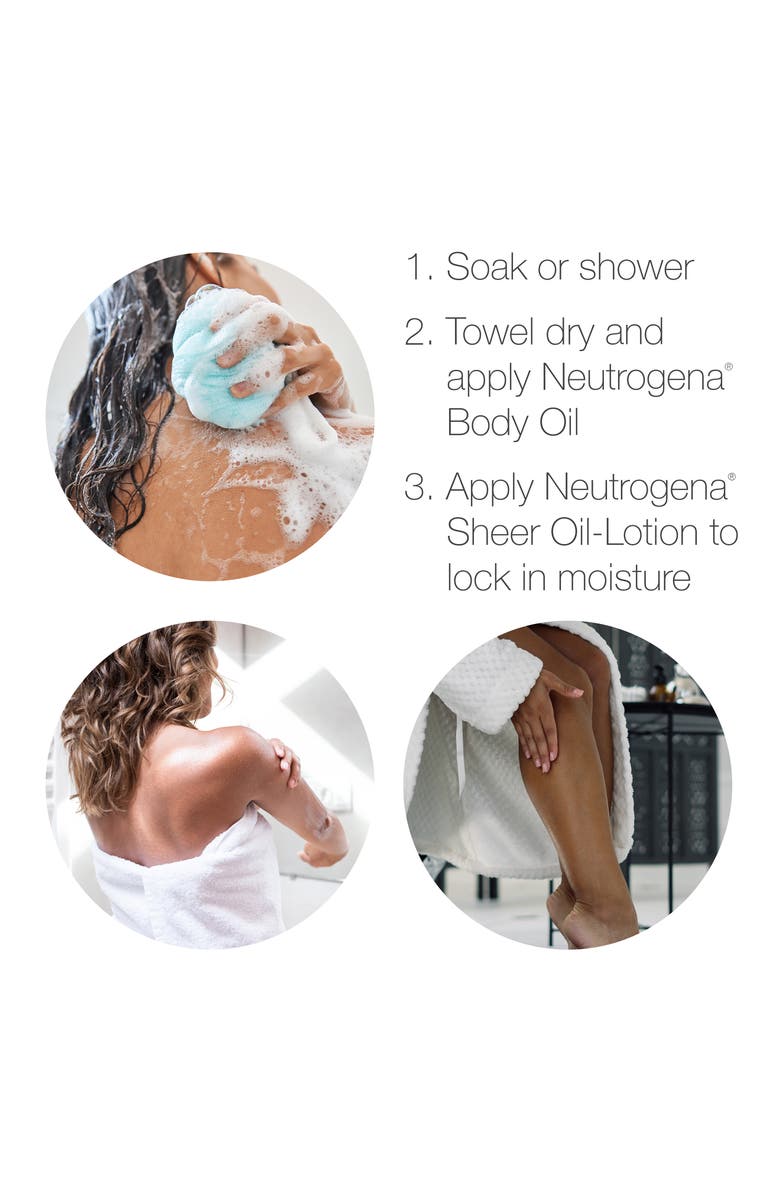 1. Soak or shower

2. Towel dry and apply Neutrogena® Body Oil

3. Apply Neutrogena® Sheer Oil-Lotion to lock in moisture