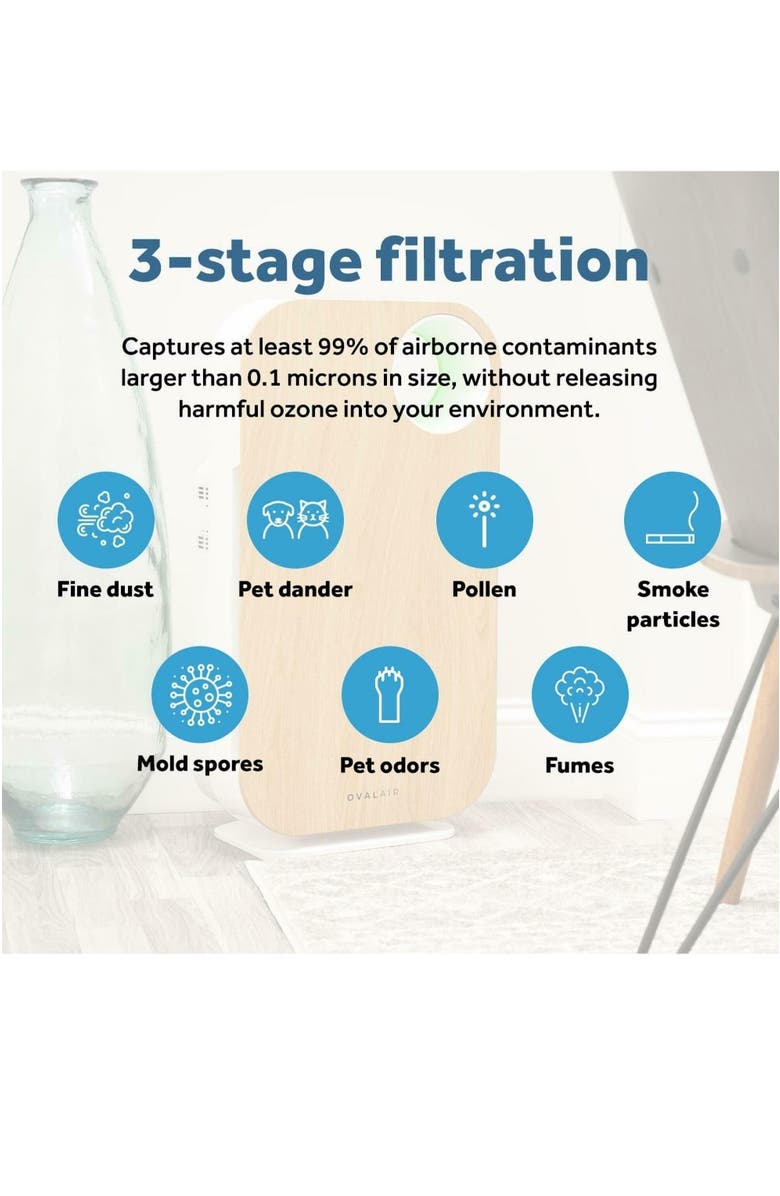 3-stage filtration

Captures at least 99% of airborne contaminants larger than 0.1 microns in size, without releasing harmful ozone into your environment.

Fine dust

Pet dander

Pollen

Smoke particles

Mold spores

Pet odors

Fumes

OVALAIR