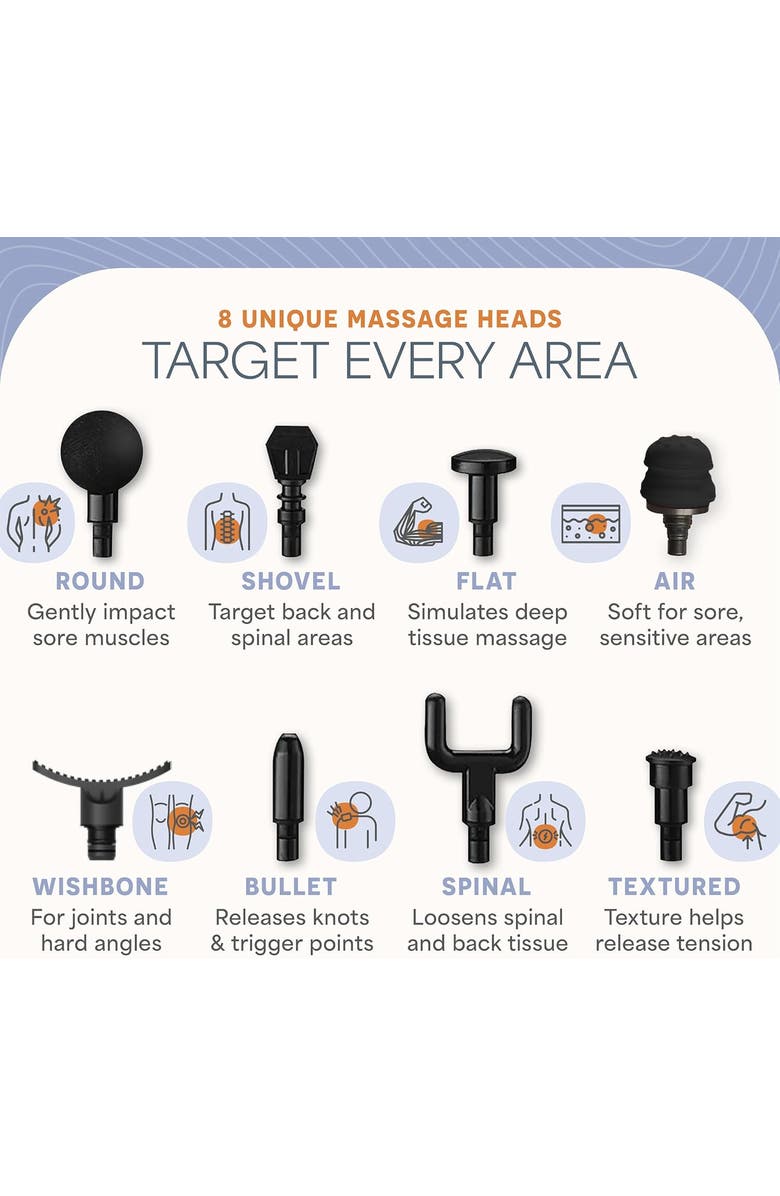 8 UNIQUE MASSAGE HEADS
TARGET EVERY AREA

ROUND
Gently impact sore muscles

SHOVEL
Target back and spinal areas

FLAT
Simulates deep tissue massage

AIR
Soft for sore, sensitive areas

WISHBONE
For joints and hard angles

BULLET
Releases knots & trigger points

SPINAL
Loosens spinal and back tissue

TEXTURED
Texture helps release tension