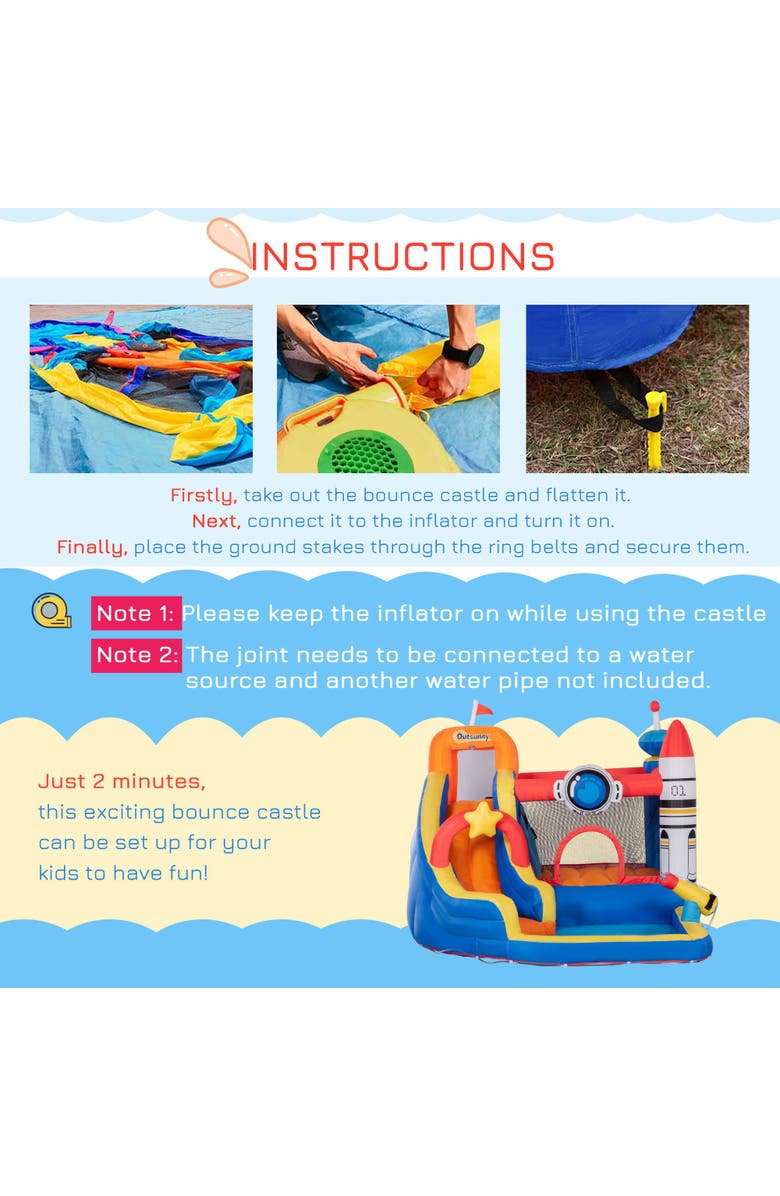 INSTRUCTIONS

Firstly, take out the bounce castle and flatten it.
Next, connect it to the inflator and turn it on.
Finally, place the ground stakes through the ring belts and secure them.

Note 1: Please keep the inflator on while using the castle

Note 2: The joint needs to be connected to a water source and another water pipe not included.

Just 2 minutes, this exciting bounce castle can be set up for your kids to have fun!

Outsunny

01