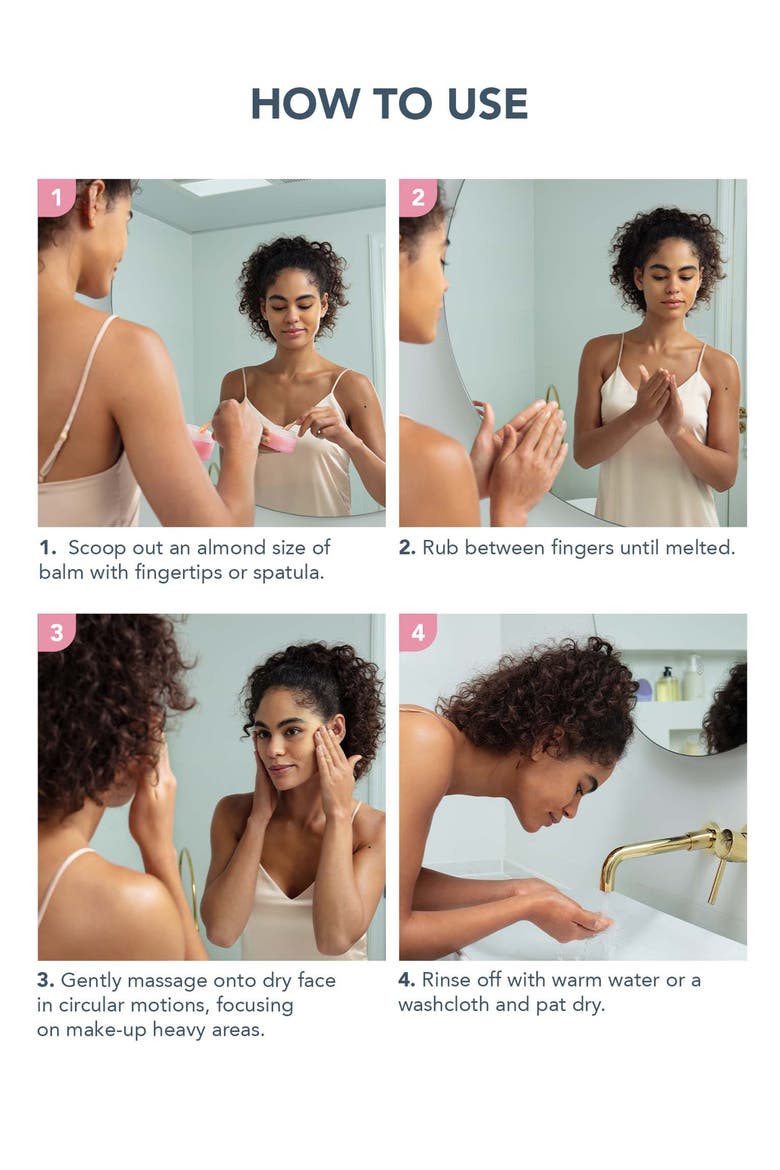 HOW TO USE

1

1. Scoop out an almond size of balm with fingertips or spatula.

2

2. Rub between fingers until melted.

3

3. Gently massage onto dry face in circular motions, focusing on make-up heavy areas.

4

4. Rinse off with warm water or a washcloth and pat dry.