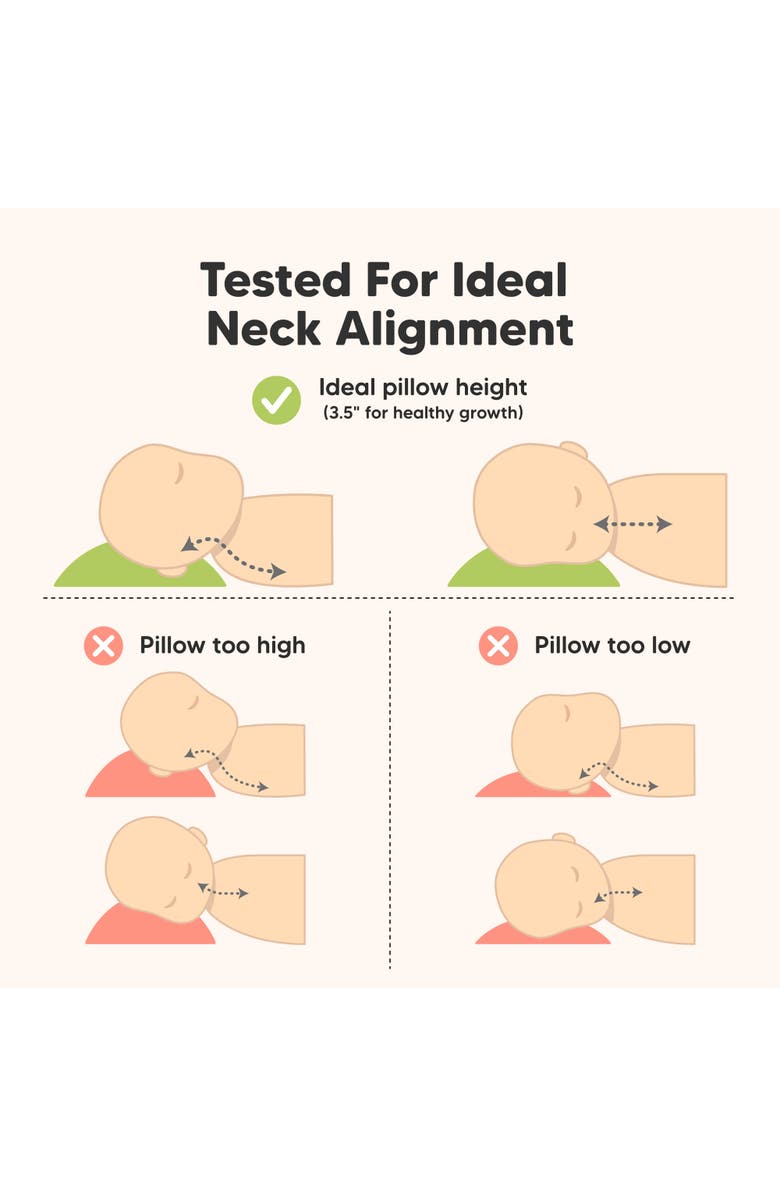 Tested For Ideal Neck Alignment

Ideal pillow height
(3.5" for healthy growth)

Pillow too high

Pillow too low