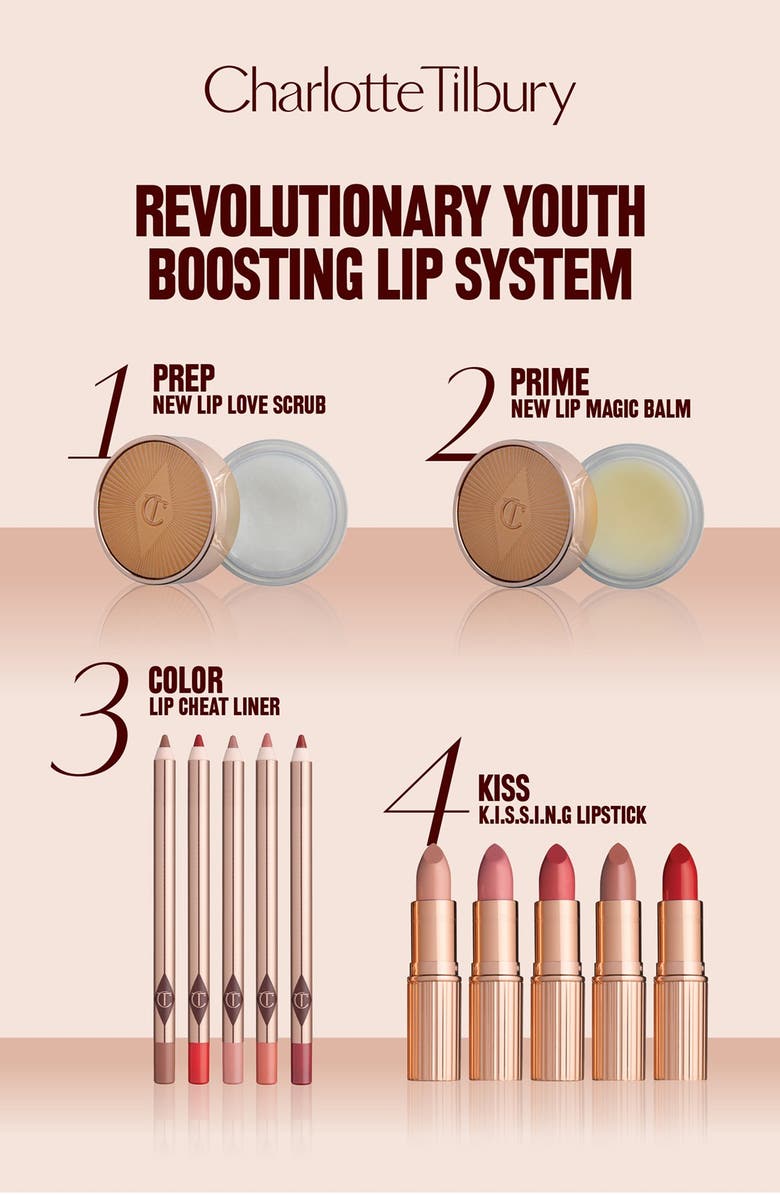 Charlotte Tilbury

REVOLUTIONARY YOUTH BOOSTING LIP SYSTEM

1 PREP
NEW LIP LOVE SCRUB

2 PRIME
NEW LIP MAGIC BALM

3 COLOR
LIP CHEAT LINER

4 KISS
K.I.S.S.I.N.G LIPSTICK