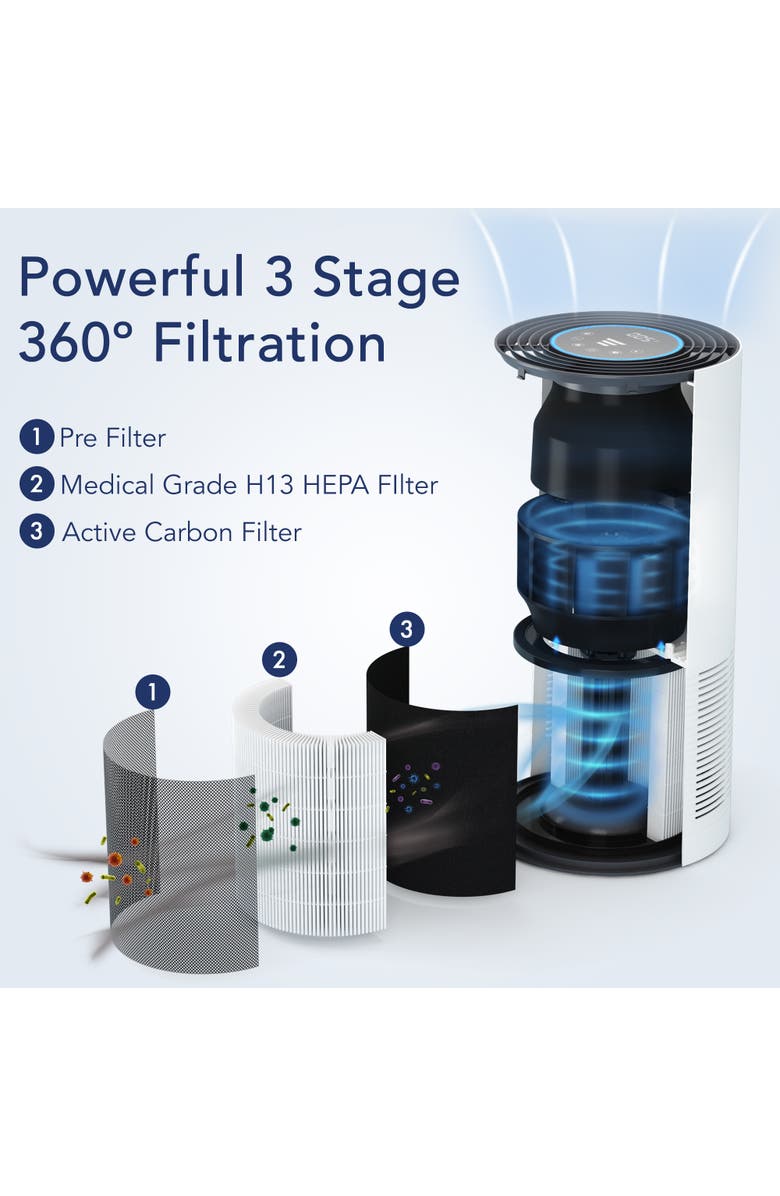 Powerful 3 Stage 360° Filtration

1 Pre Filter
2 Medical Grade H13 HEPA FIlter
3 Active Carbon Filter

1
2
3