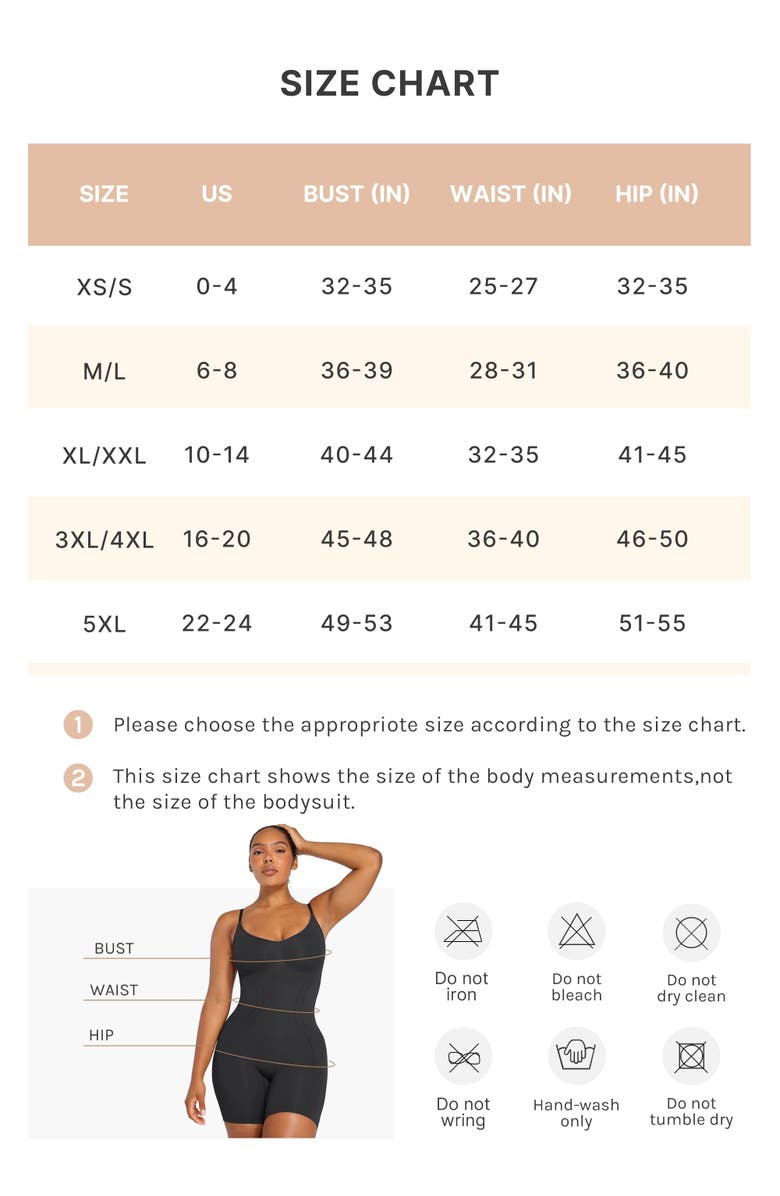 SIZE CHART

| SIZE | US | BUST (IN) | WAIST (IN) | HIP (IN) |
|---|---|---|---|---|
| XS/S | 0-4 | 32-35 | 25-27 | 32-35 |
| M/L | 6-8 | 36-39 | 28-31 | 36-40 |
| XL/XXL | 10-14 | 40-44 | 32-35 | 41-45 |
| 3XL/4XL | 16-20 | 45-48 | 36-40 | 46-50 |
| 5XL | 22-24 | 49-53 | 41-45 | 51-55 |

1 Please choose the appropriote size according to the size chart.

2 This size chart shows the size of the body measurements,not the size of the bodysuit.

BUST
WAIST
HIP

Do not iron
Do not bleach
Do not dry clean
Do not wring
Hand-wash only
Do not tumble dry