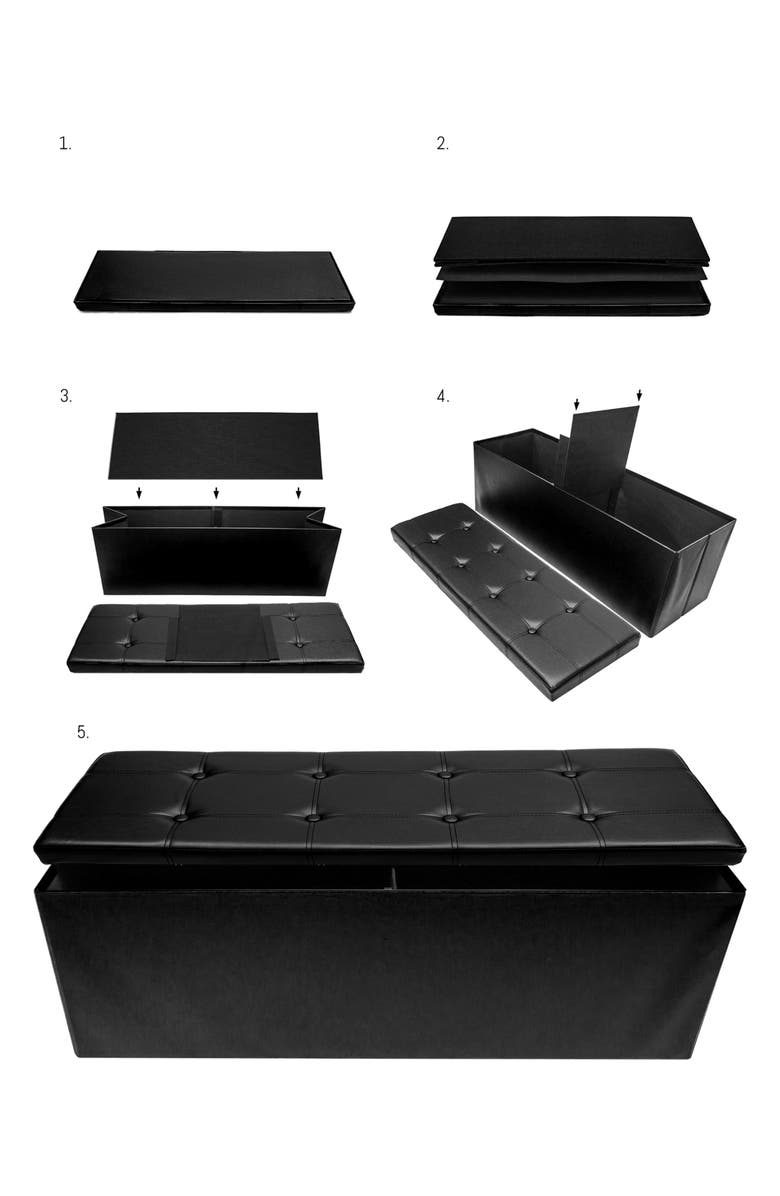 1.

2.

3.

4.

5.