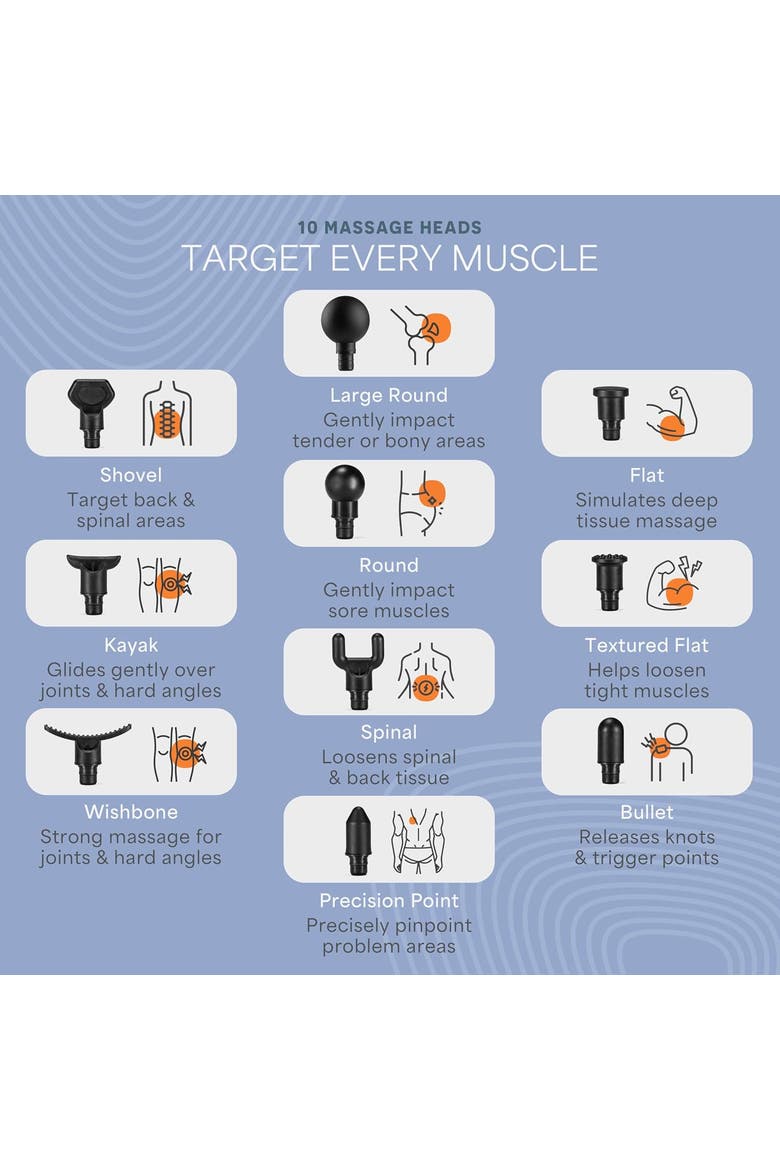 10 MASSAGE HEADS
TARGET EVERY MUSCLE

Shovel
Target back & spinal areas

Kayak
Glides gently over joints & hard angles

Wishbone
Strong massage for joints & hard angles

Large Round
Gently impact tender or bony areas

Round
Gently impact sore muscles

Spinal
Loosens spinal & back tissue

Precision Point
Precisely pinpoint problem areas

Flat
Simulates deep tissue massage

Textured Flat
Helps loosen tight muscles

Bullet
Releases knots & trigger points