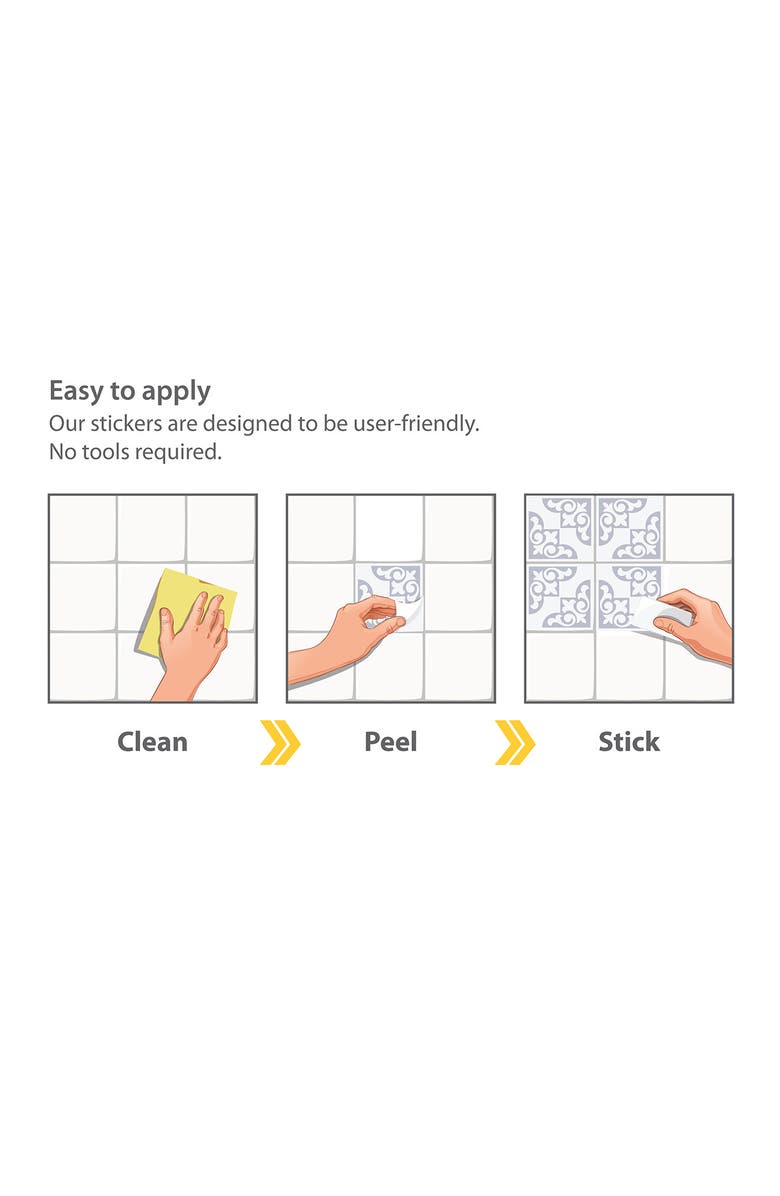 Easy to apply

Our stickers are designed to be user-friendly. No tools required.

Clean

Peel

Stick