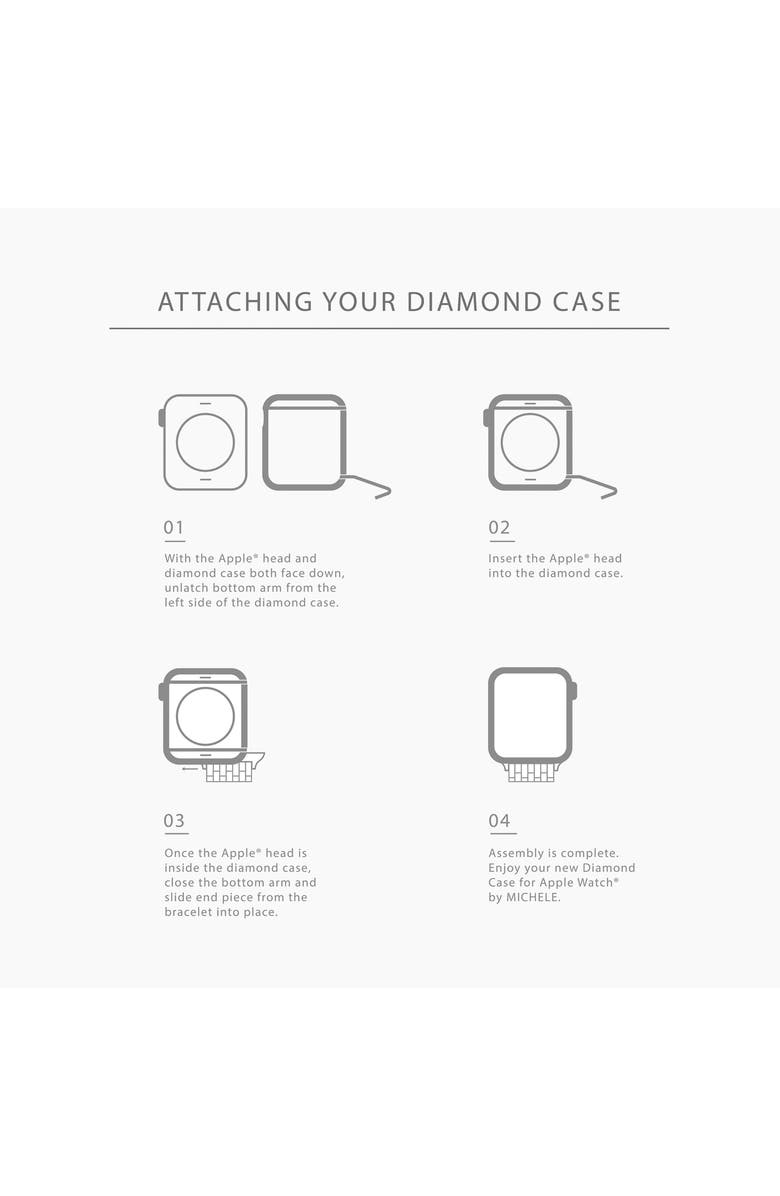 ATTACHING YOUR DIAMOND CASE

01

With the Apple® head and diamond case both face down, unlatch bottom arm from the left side of the diamond case.

02

Insert the Apple® head into the diamond case.

03

Once the Apple® head is inside the diamond case, close the bottom arm and slide end piece from the bracelet into place.

04

Assembly is complete. Enjoy your new Diamond Case for Apple Watch® by MICHELE.