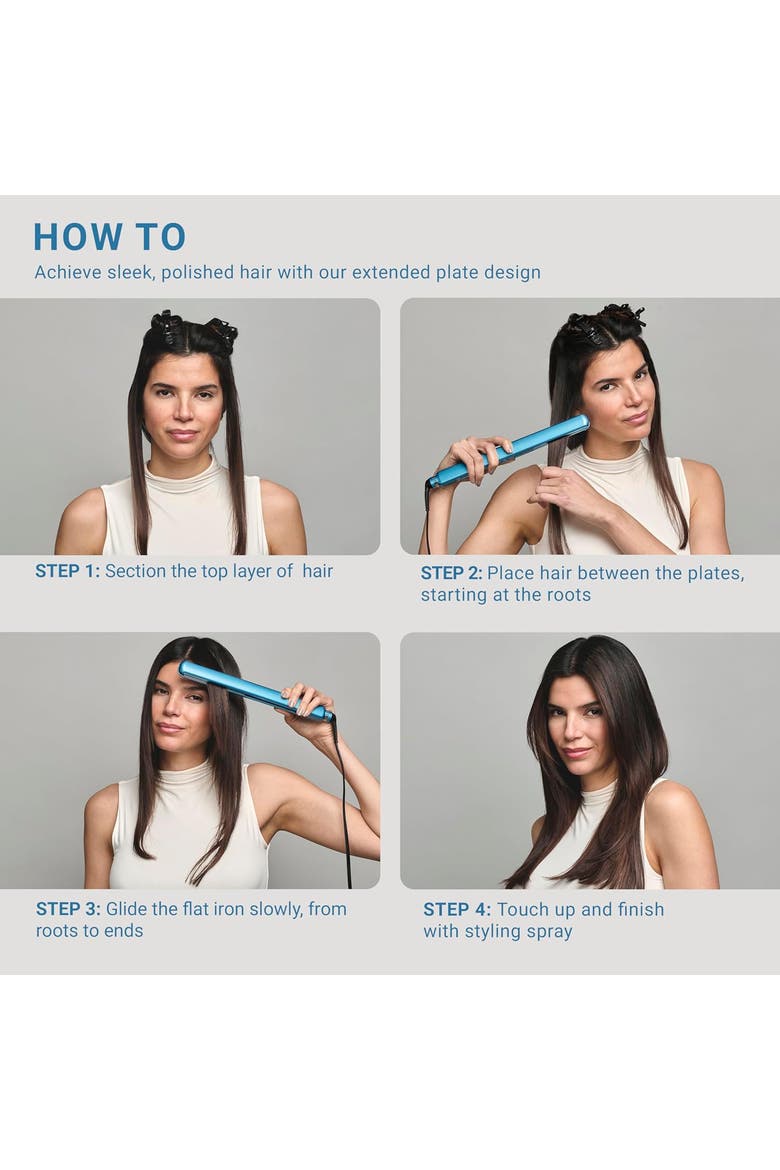 HOW TO
Achieve sleek, polished hair with our extended plate design

STEP 1: Section the top layer of hair

STEP 2: Place hair between the plates, starting at the roots

STEP 3: Glide the flat iron slowly, from roots to ends

STEP 4: Touch up and finish with styling spray