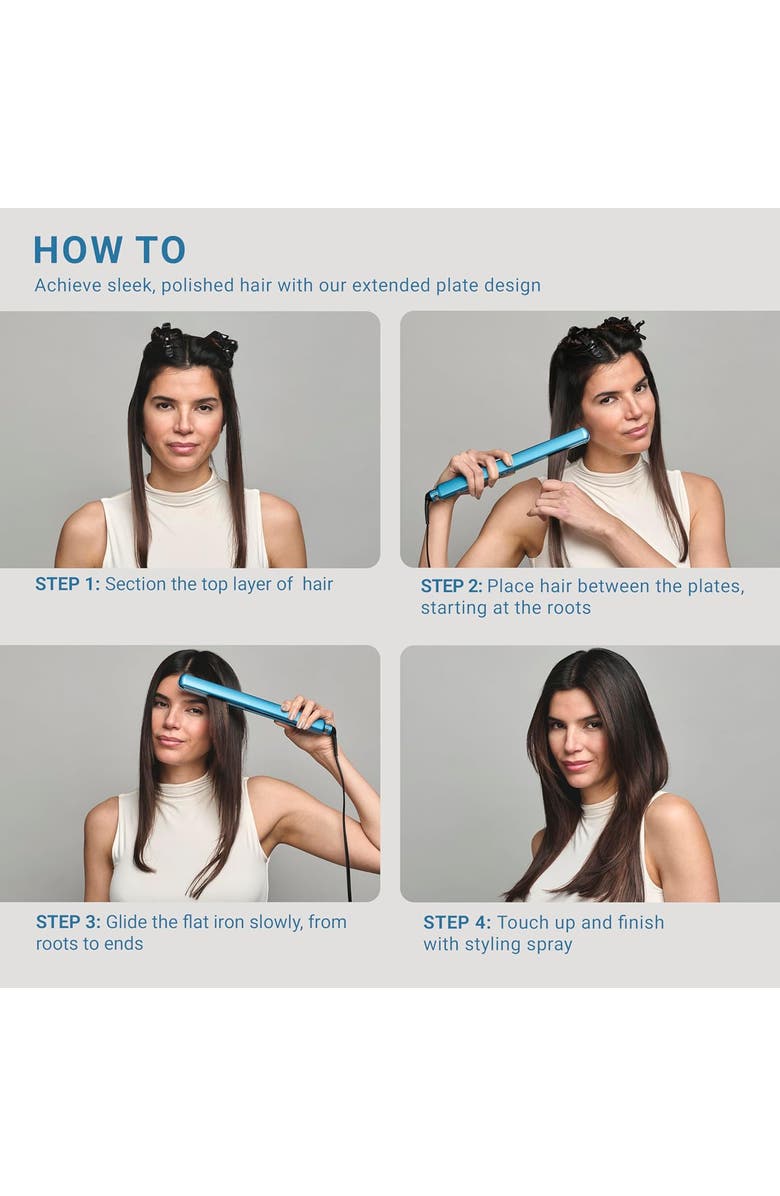 HOW TO

Achieve sleek, polished hair with our extended plate design

STEP 1: Section the top layer of hair

STEP 2: Place hair between the plates, starting at the roots

STEP 3: Glide the flat iron slowly, from roots to ends

STEP 4: Touch up and finish with styling spray