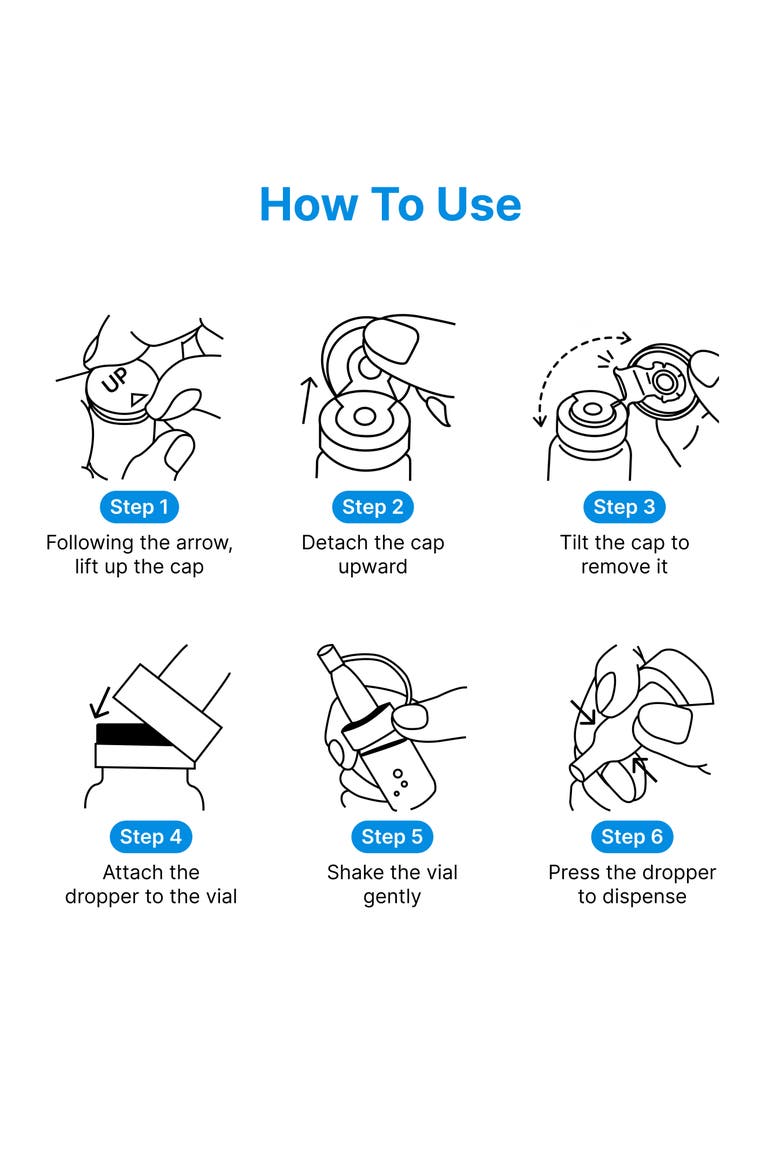 How To Use

UP

Step 1
Following the arrow, lift up the cap

Step 2
Detach the cap upward

Step 3
Tilt the cap to remove it

Step 4
Attach the dropper to the vial

Step 5
Shake the vial gently

Step 6
Press the dropper to dispense