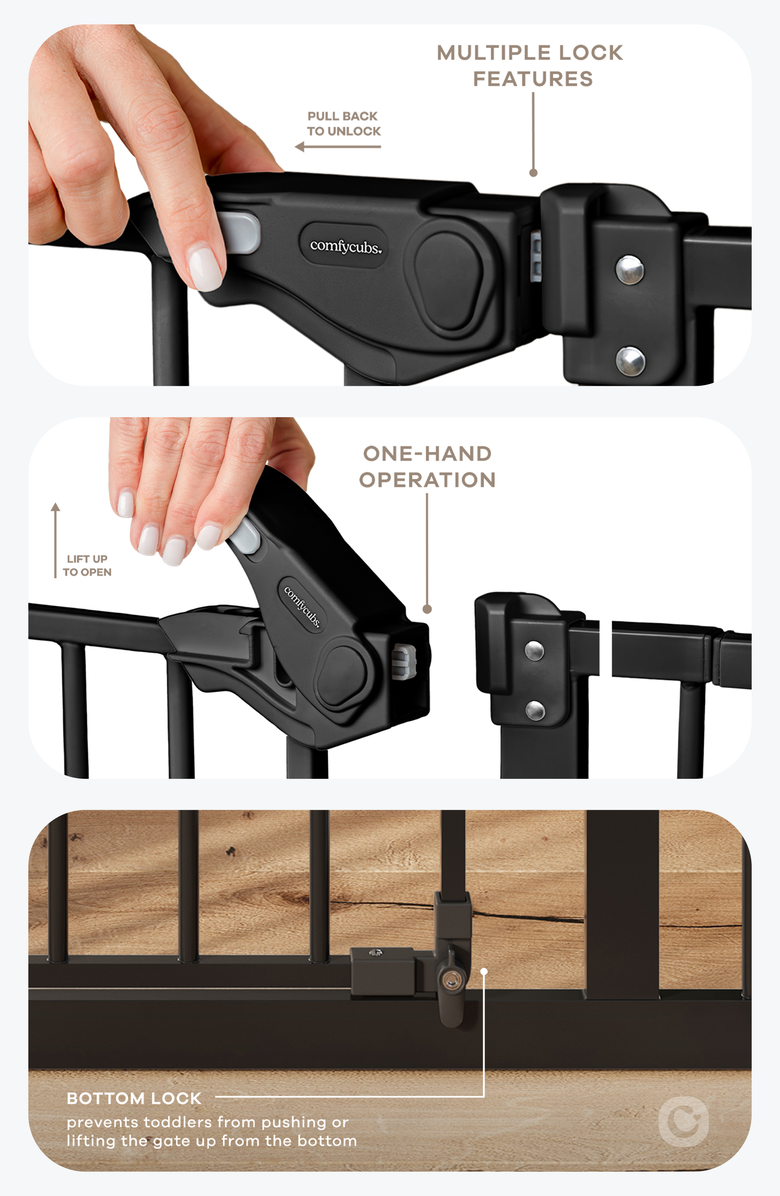 MULTIPLE LOCK FEATURES

PULL BACK TO UNLOCK

comfycubs.

ONE-HAND OPERATION

LIFT UP TO OPEN

comfycubs.

BOTTOM LOCK
prevents toddlers from pushing or lifting the gate up from the bottom