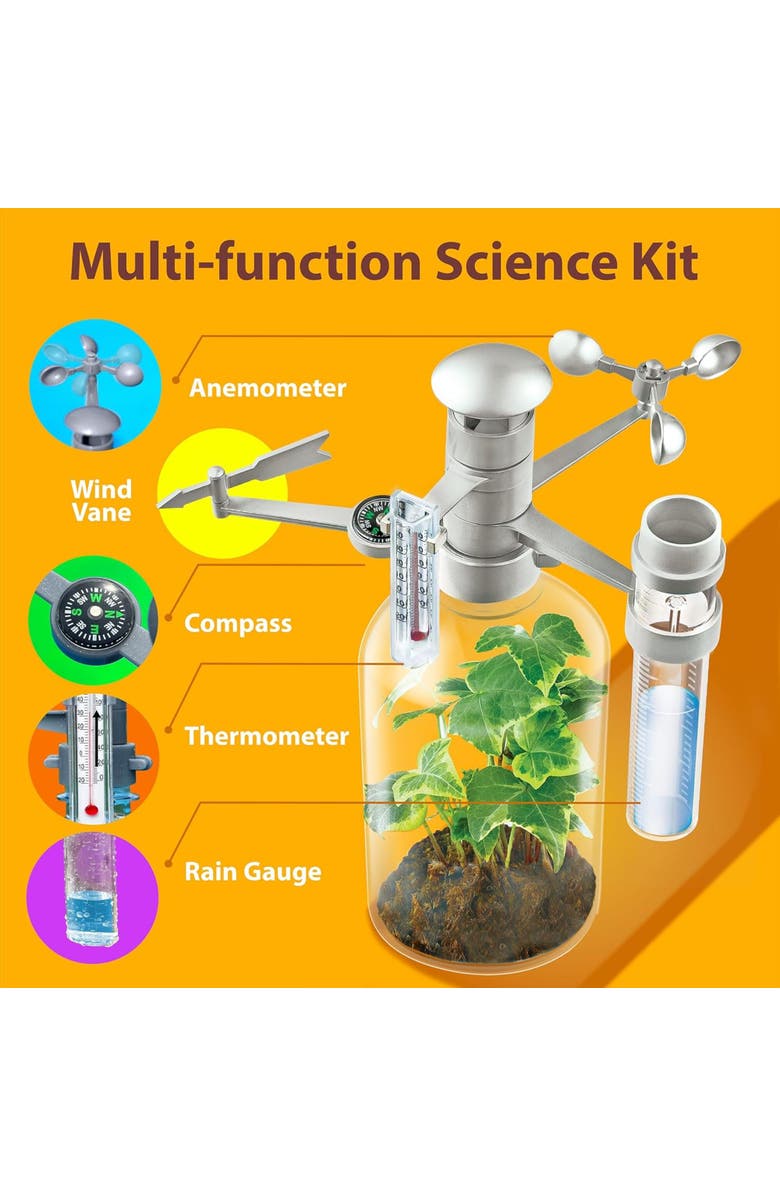 Multi-function Science Kit

Anemometer

Wind Vane

Compass

Thermometer

Rain Gauge