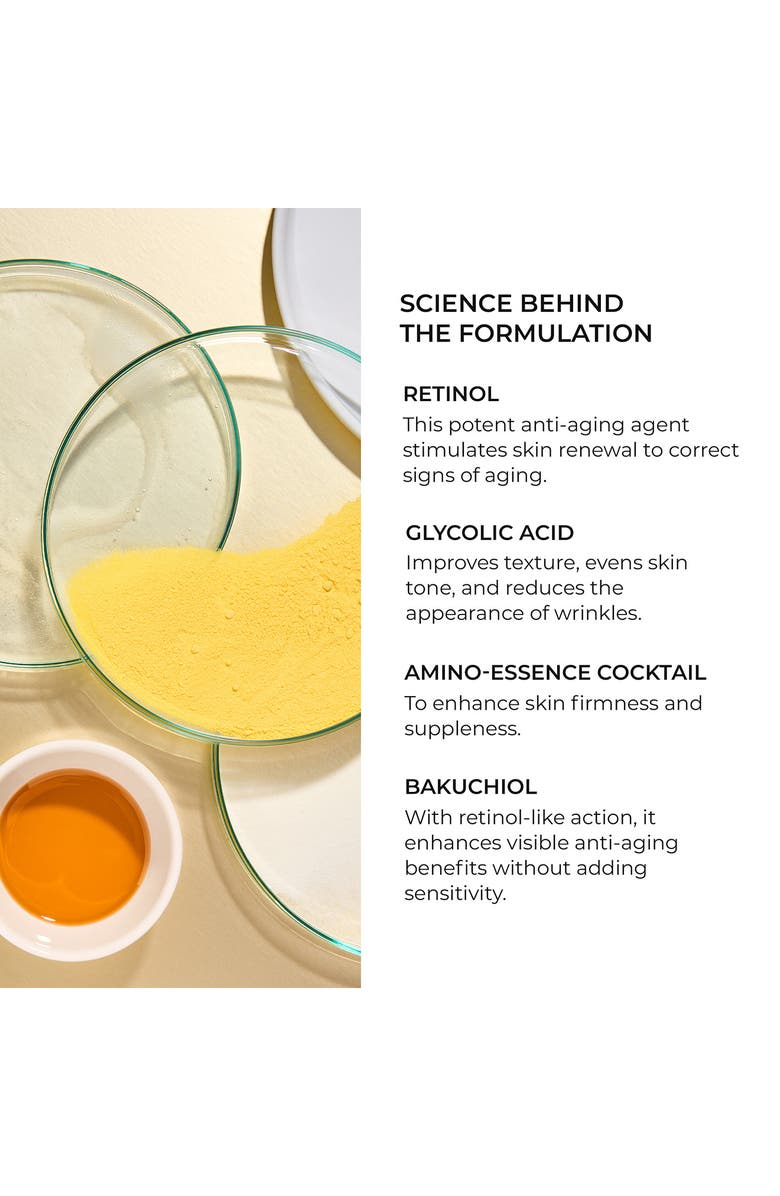 SCIENCE BEHIND THE FORMULATION

RETINOL
This potent anti-aging agent stimulates skin renewal to correct signs of aging.

GLYCOLIC ACID
Improves texture, evens skin tone, and reduces the appearance of wrinkles.

AMINO-ESSENCE COCKTAIL
To enhance skin firmness and suppleness.

BAKUCHIOL
With retinol-like action, it enhances visible anti-aging benefits without adding sensitivity.