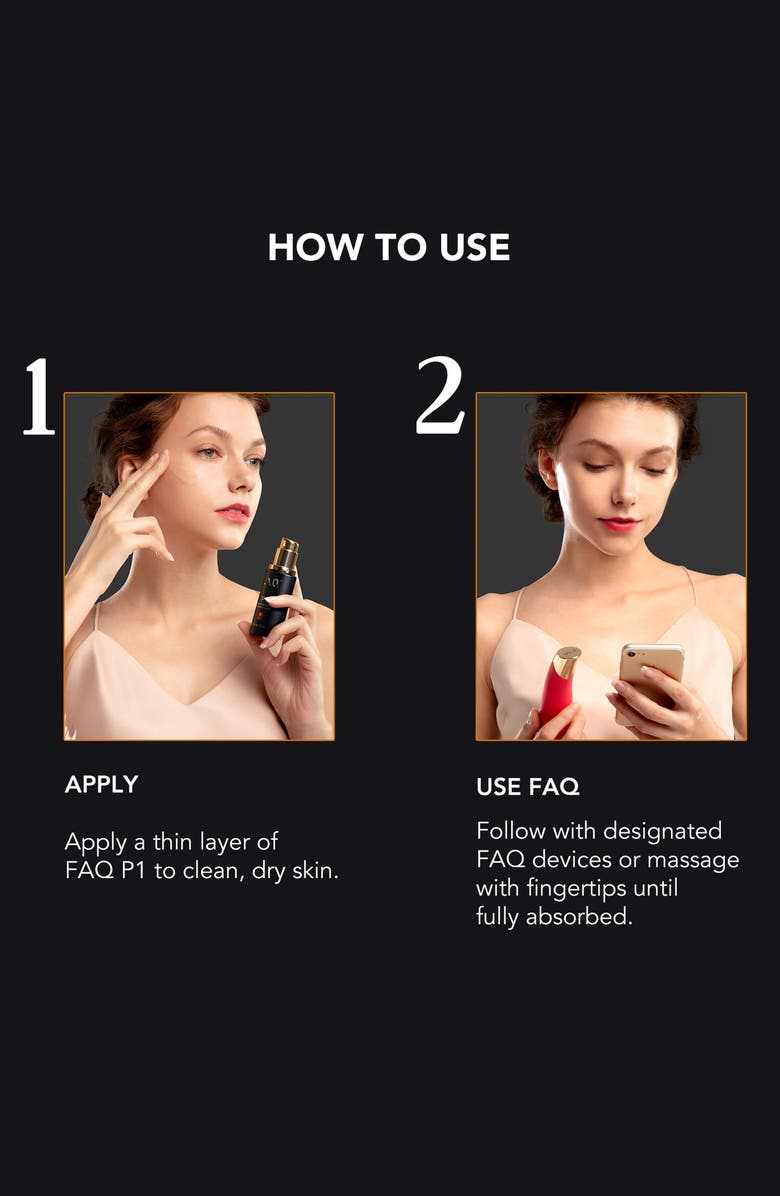 HOW TO USE

1

APPLY

Apply a thin layer of FAQ P1 to clean, dry skin.

2

USE FAQ

Follow with designated FAQ devices or massage with fingertips until fully absorbed.