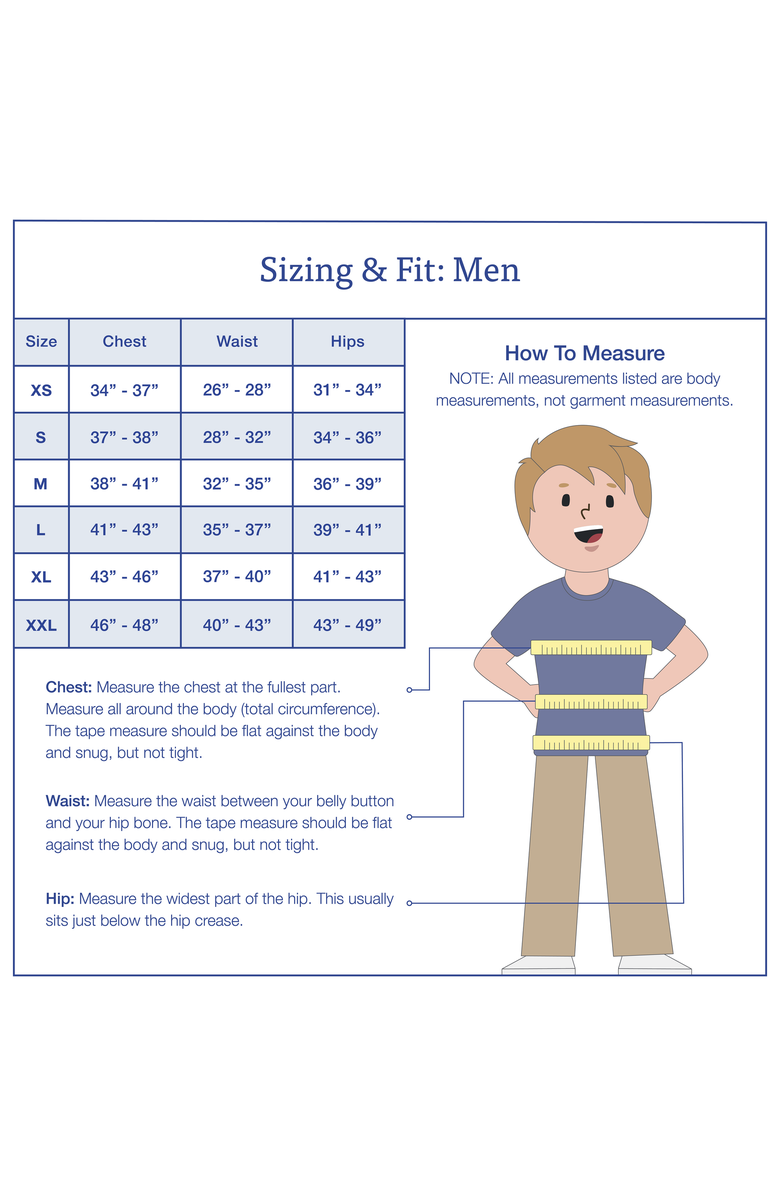 Sizing & Fit: Men

| Size | Chest | Waist | Hips |
|---|---|---|---|
| XS | 34” - 37” | 26” - 28” | 31” - 34” |
| S | 37” - 38” | 28” - 32” | 34” - 36” |
| M | 38” - 41” | 32” - 35” | 36” - 39” |
| L | 41” - 43” | 35” - 37” | 39” - 41” |
| XL | 43” - 46” | 37” - 40” | 41” - 43” |
| XXL | 46” - 48” | 40” - 43” | 43” - 49” |

How To Measure

NOTE: All measurements listed are body measurements, not garment measurements.

Chest: Measure the chest at the fullest part. Measure all around the body (total circumference). The tape measure should be flat against the body and snug, but not tight.

Waist: Measure the waist between your belly button and your hip bone. The tape measure should be flat against the body and snug, but not tight.

Hip: Measure the widest part of the hip. This usually sits just below the hip crease.