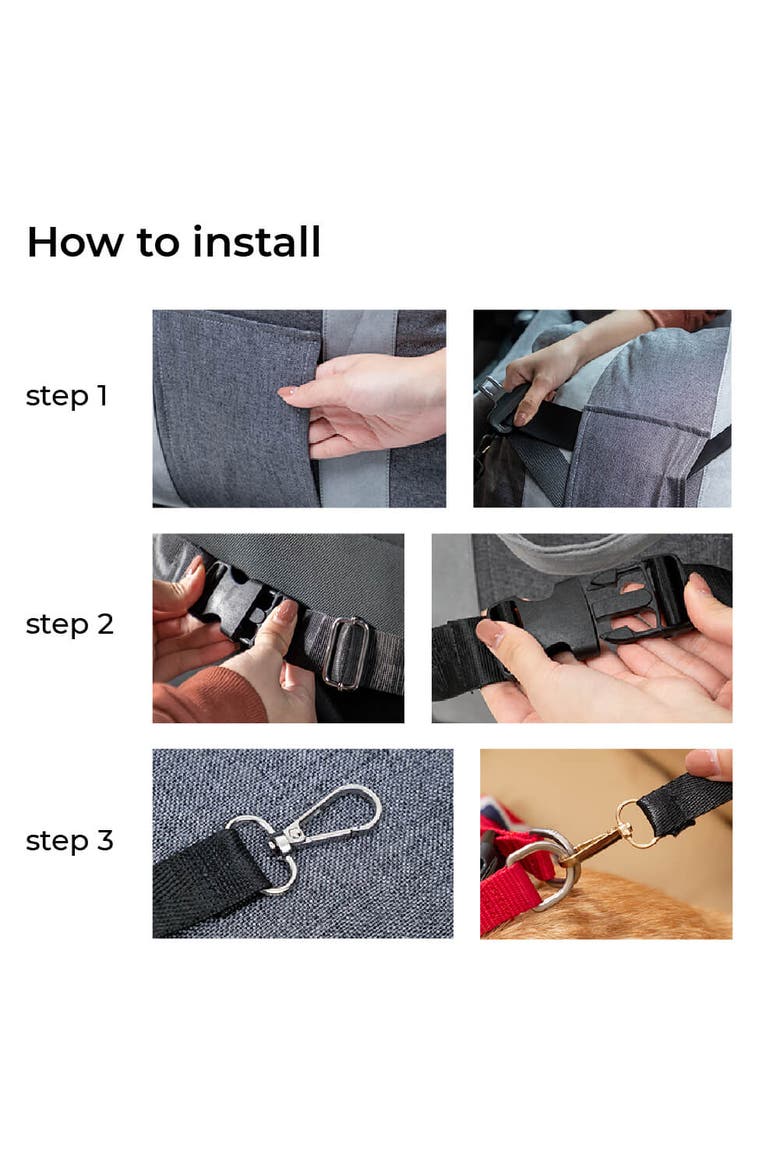 How to install

step 1

step 2

step 3