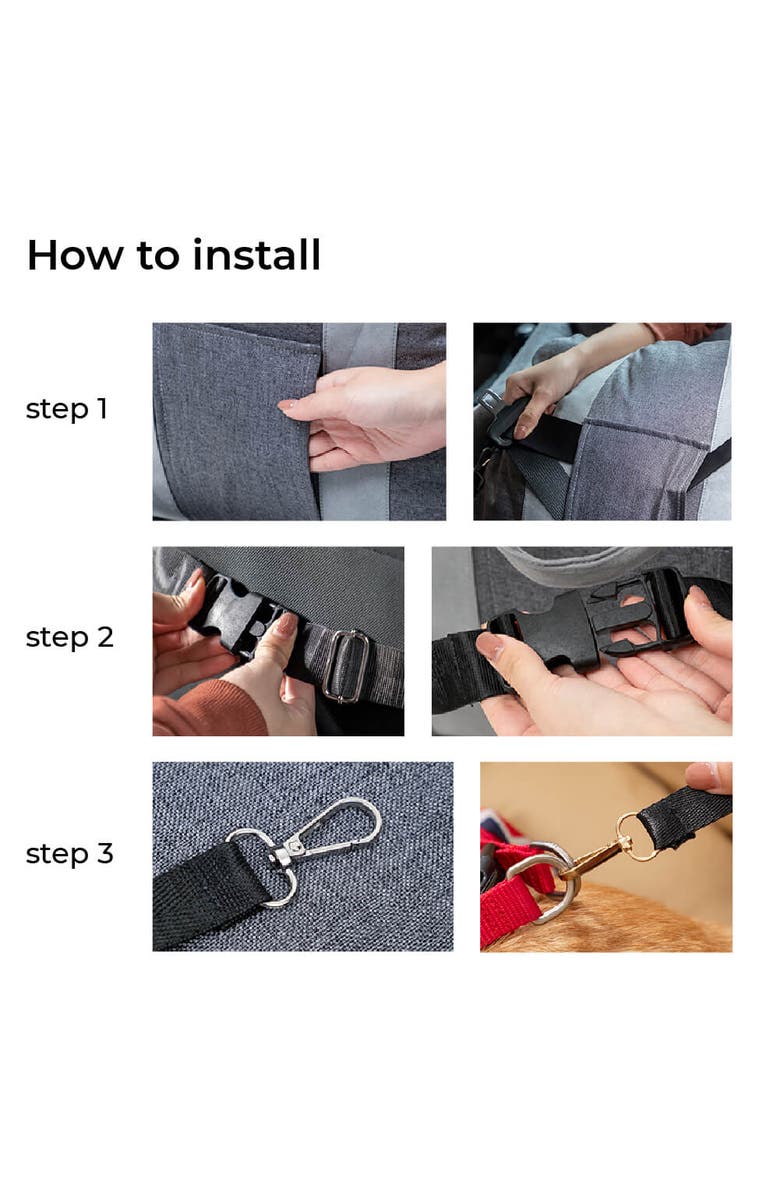 How to install

step 1

step 2

step 3