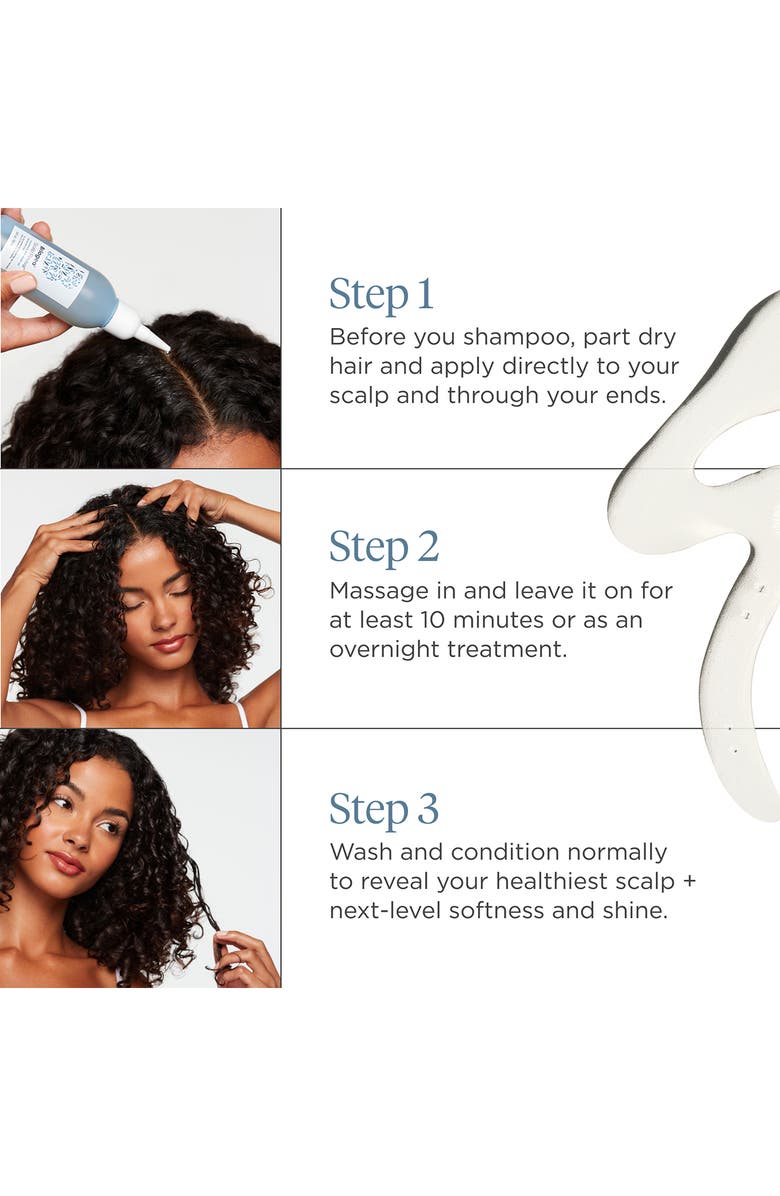 Step 1
Before you shampoo, part dry hair and apply directly to your scalp and through your ends.

Step 2
Massage in and leave it on for at least 10 minutes or as an overnight treatment.

Step 3
Wash and condition normally to reveal your healthiest scalp + next-level softness and shine.